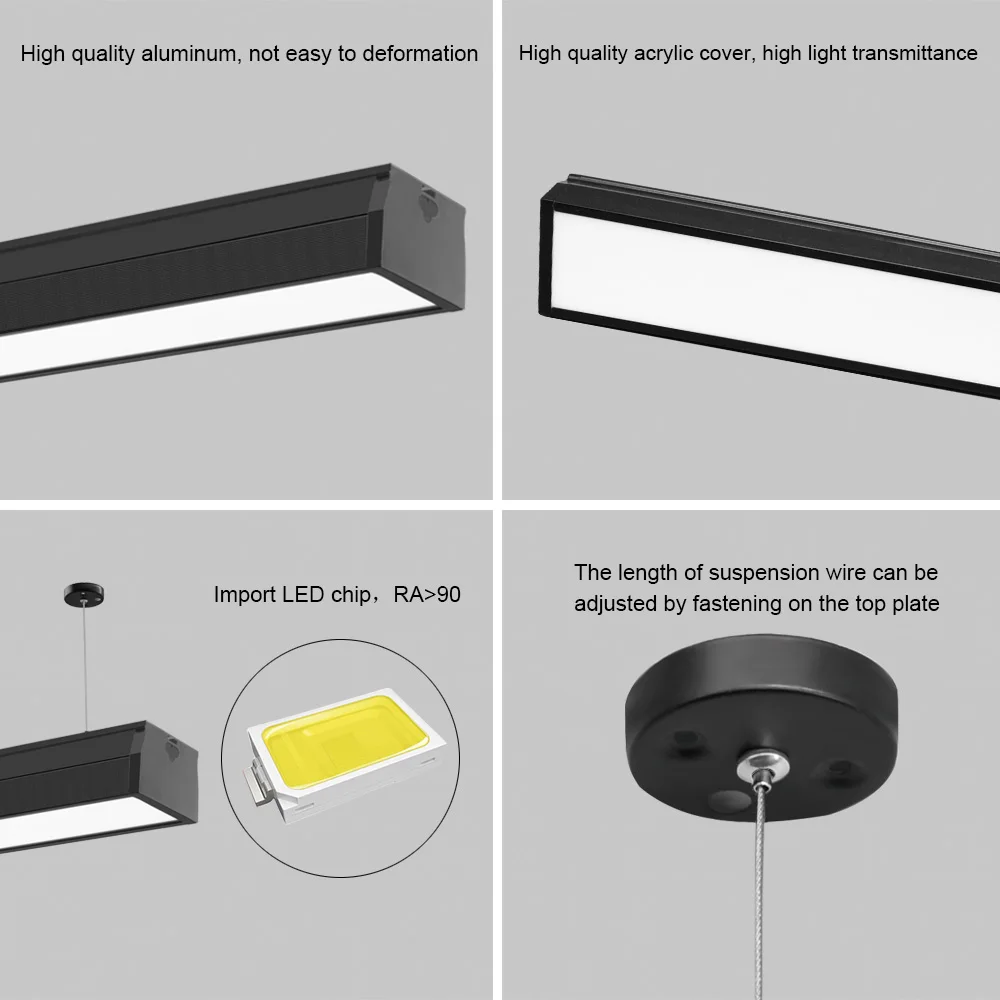 High quality aluminum, not easy to deformation

High quality acrylic cover, high light transmittance

Import LED chip，RA>90

The length of suspension wire can be adjusted by fastening on the top plate