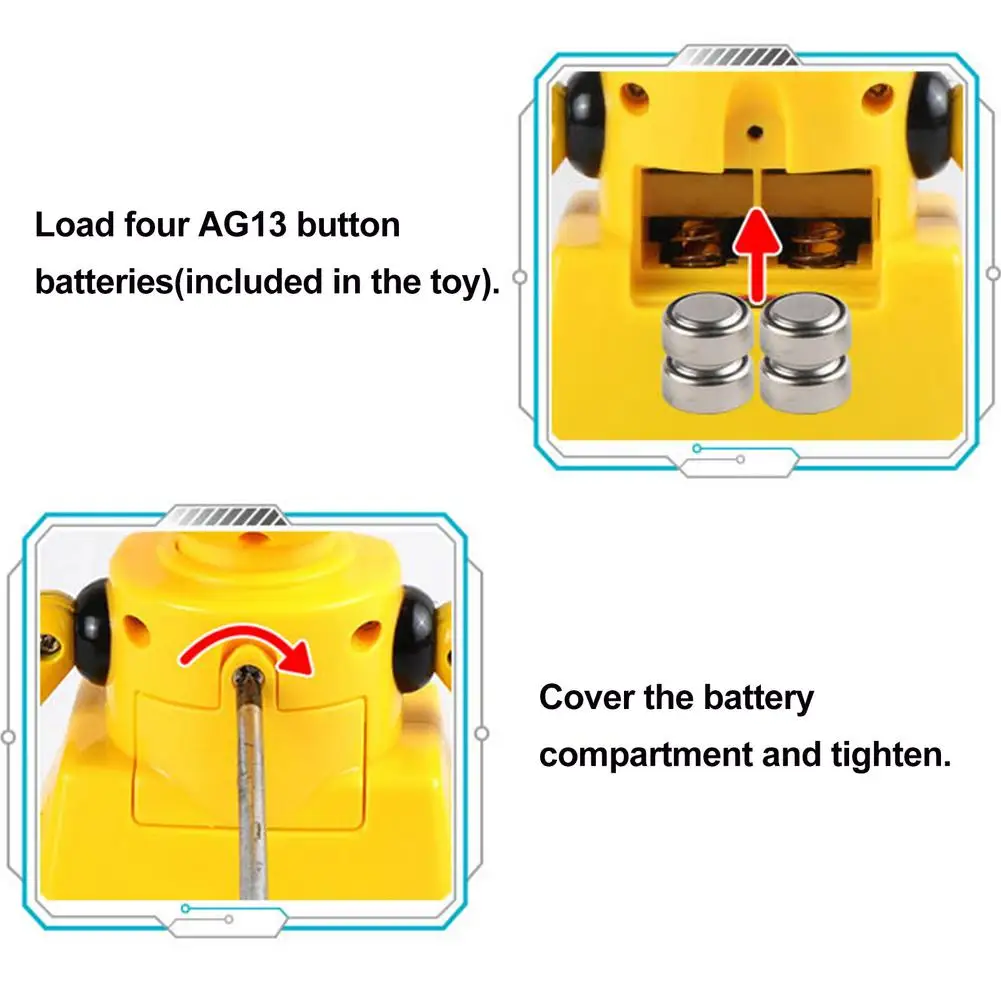 Load four AG13 button batteries(included in the toy).

Cover the battery compartment and tighten.