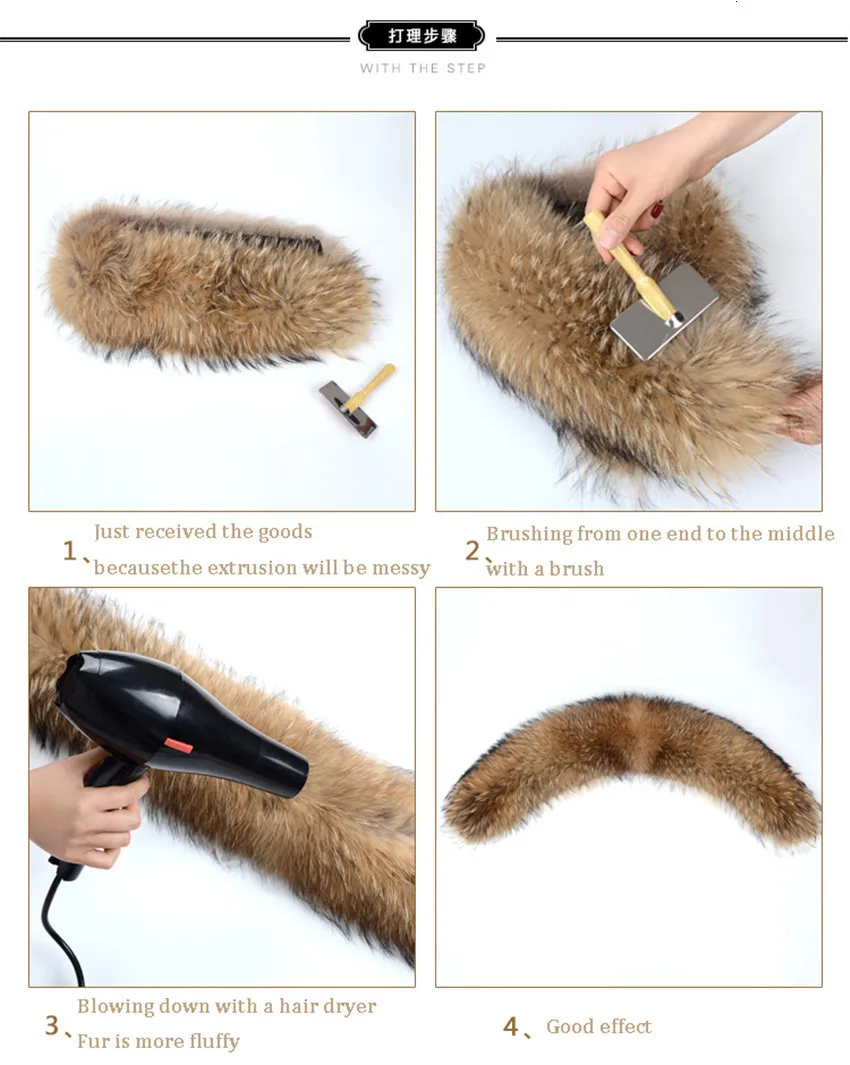 打理步骤

WITH THE STEP

1、Just received the goods
becausethe extrusion will be messy

2、Brushing from one end to the middle
with a brush

3、Blowing down with a hair dryer
Fur is more fluffy

4、Good effect