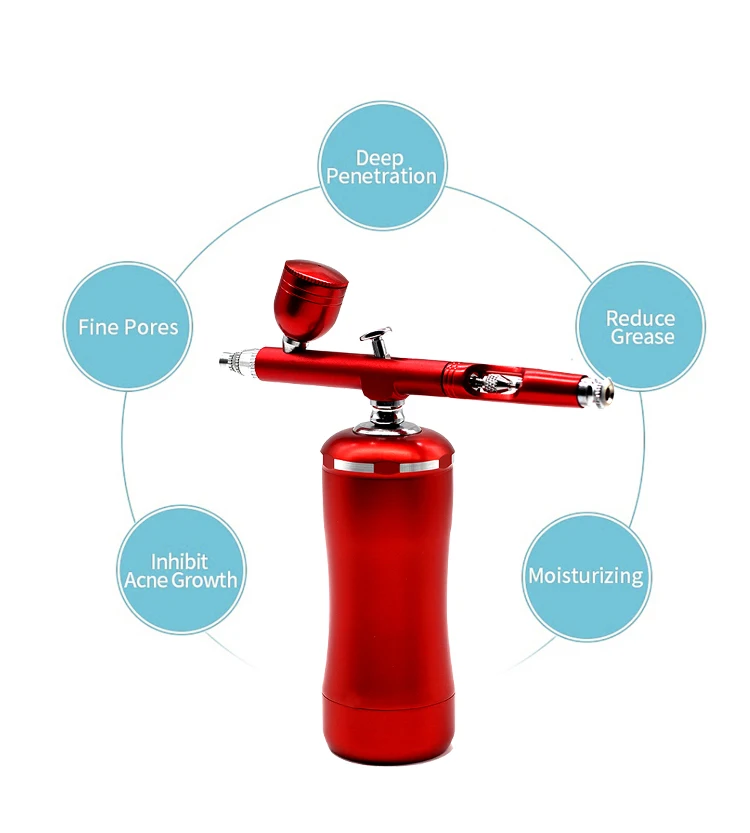 Deep Penetration

Fine Pores

Reduce Grease

Inhibit Acne Growth

Moisturizing