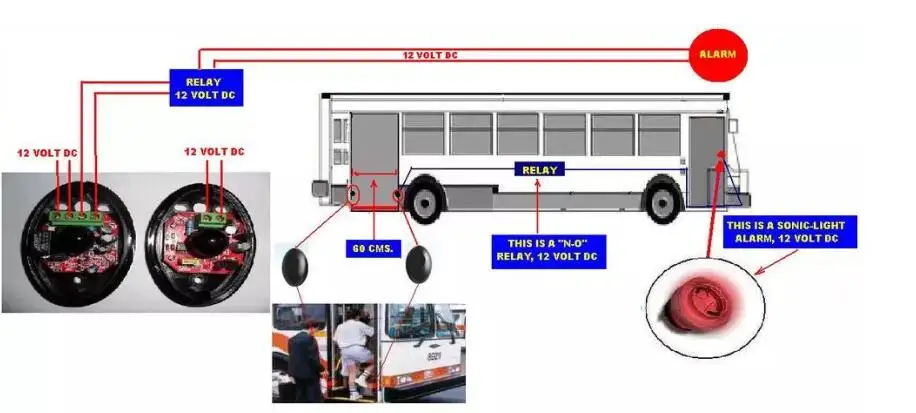 12 VOLT DC

ALARM

RELAY
12 VOLT DC

12 VOLT DC

12 VOLT DC

RELAY

60 CMS.

THIS IS A "N-O" RELAY, 12 VOLT DC

THIS IS A SONIC-LIGHT ALARM, 12 VOLT DC

8221