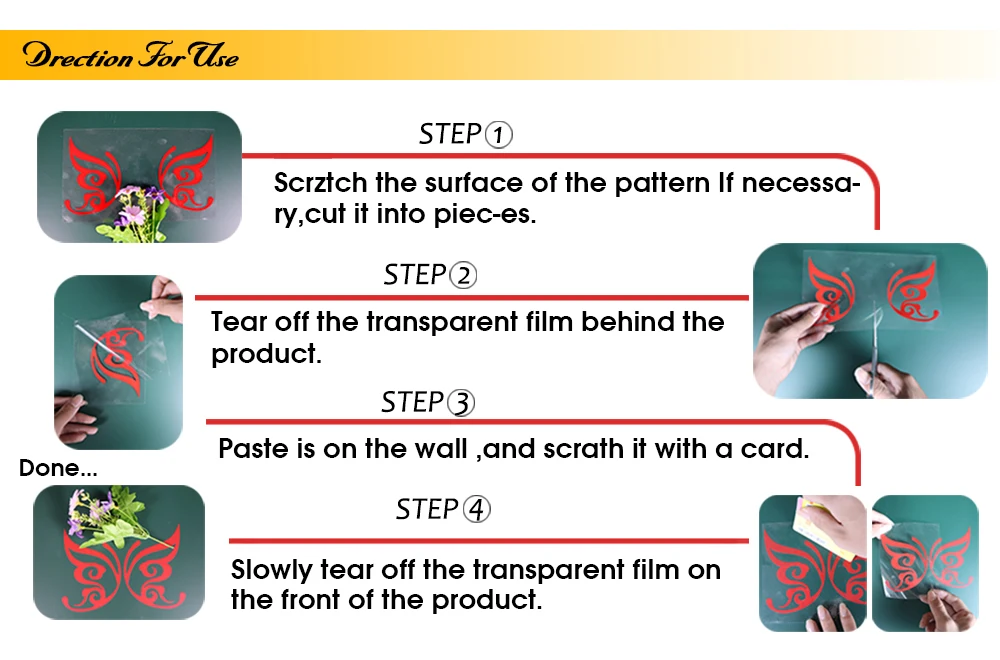 Drection For Use

STEP①

Scrztch the surface of the pattern If necessary,cut it into piec-es.

STEP②

Tear off the transparent film behind the product.

STEP③

Paste is on the wall ,and scrath it with a card.

Done...

STEP④

Slowly tear off the transparent film on the front of the product.