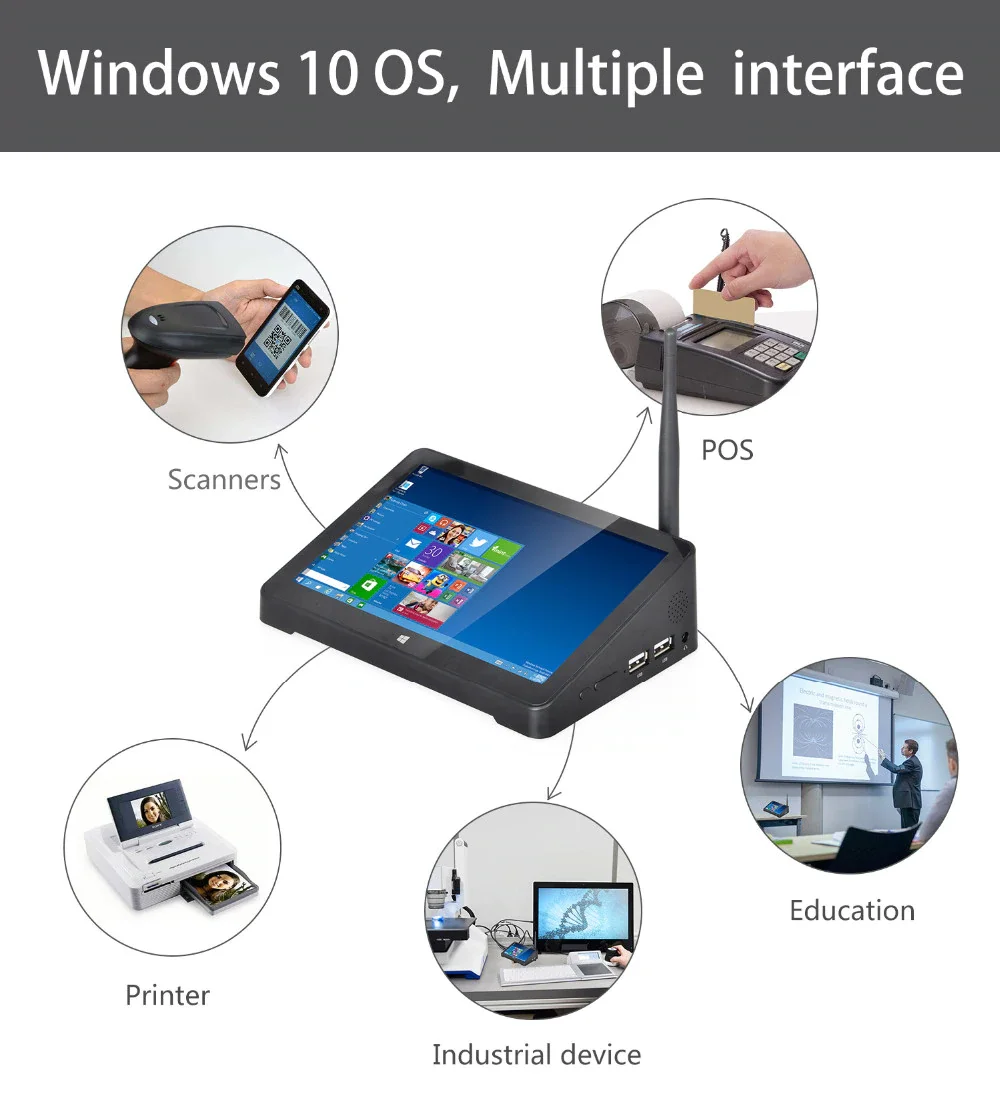 Windows 10 OS, Multiple interface

Scanners

POS

Education

Printer

Industrial device