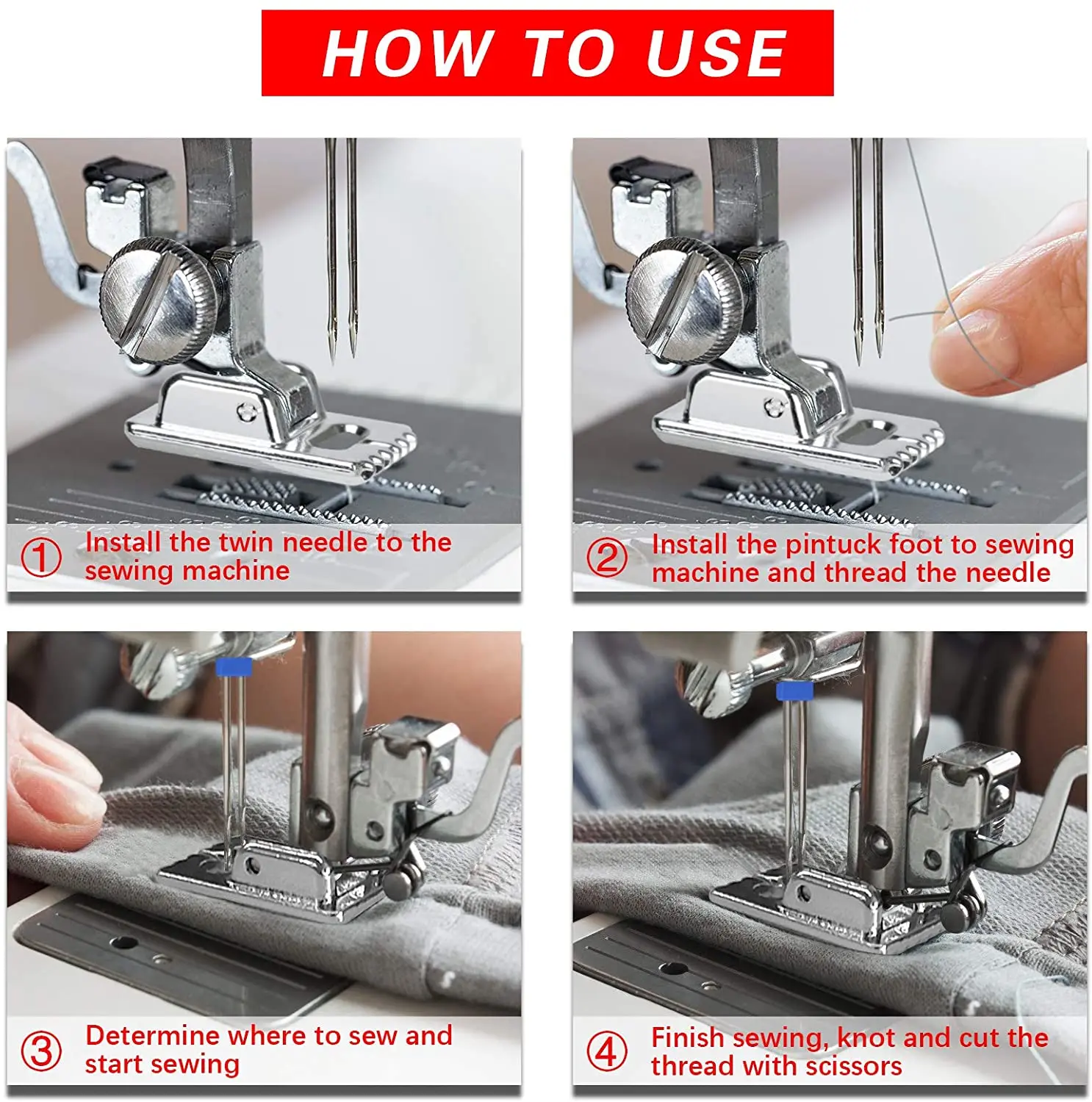 HOW TO USE

① Install the twin needle to the sewing machine

② Install the pintuck foot to sewing machine and thread the needle

③ Determine where to sew and start sewing

④ Finish sewing, knot and cut the thread with scissors