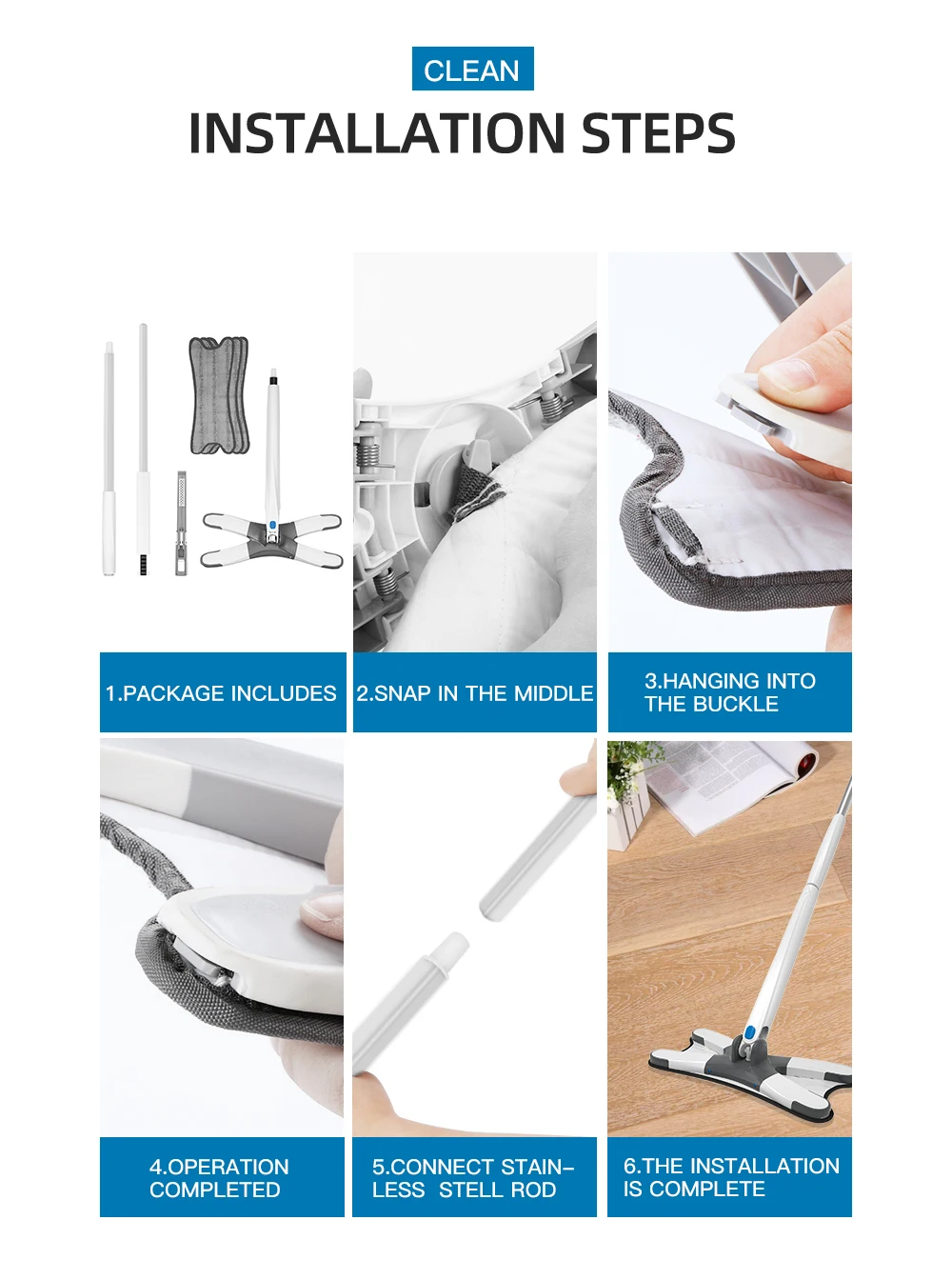 CLEAN

INSTALLATION STEPS

1.PACKAGE INCLUDES

2.SNAP IN THE MIDDLE

3.HANGING INTO THE BUCKLE

4.OPERATION COMPLETED

5.CONNECT STAINLESS STELL ROD

6.THE INSTALLATION IS COMPLETE