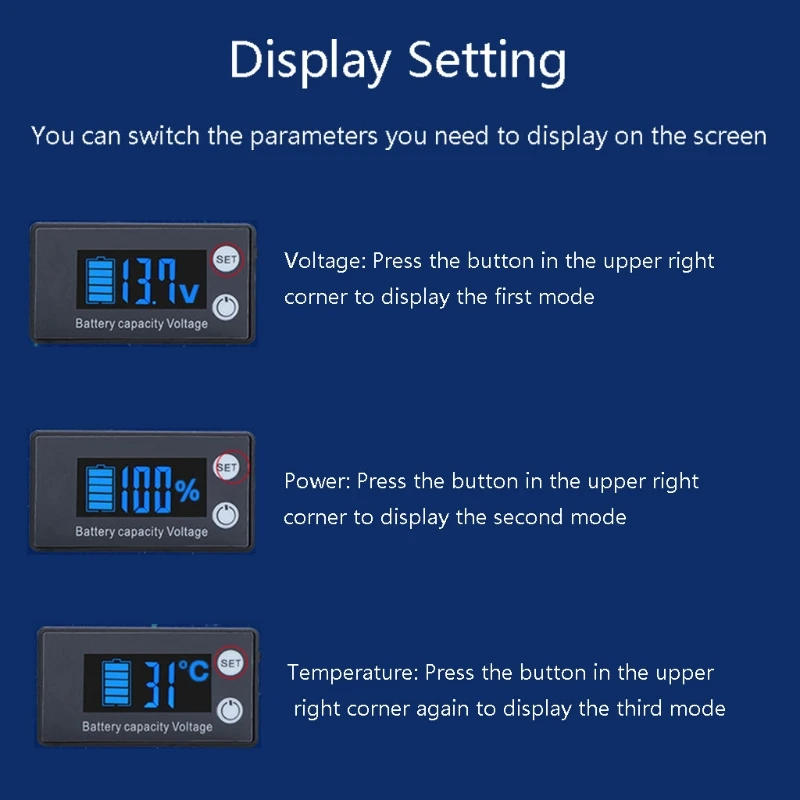 Display Setting

You can switch the parameters you need to display on the screen

13.7v
SET
Battery capacity Voltage

Voltage: Press the button in the upper right corner to display the first mode

100%
SET
Battery capacity Voltage

Power: Press the button in the upper right corner to display the second mode

31°C
SET
Battery capacity Voltage

Temperature: Press the button in the upper right corner again to display the third mode