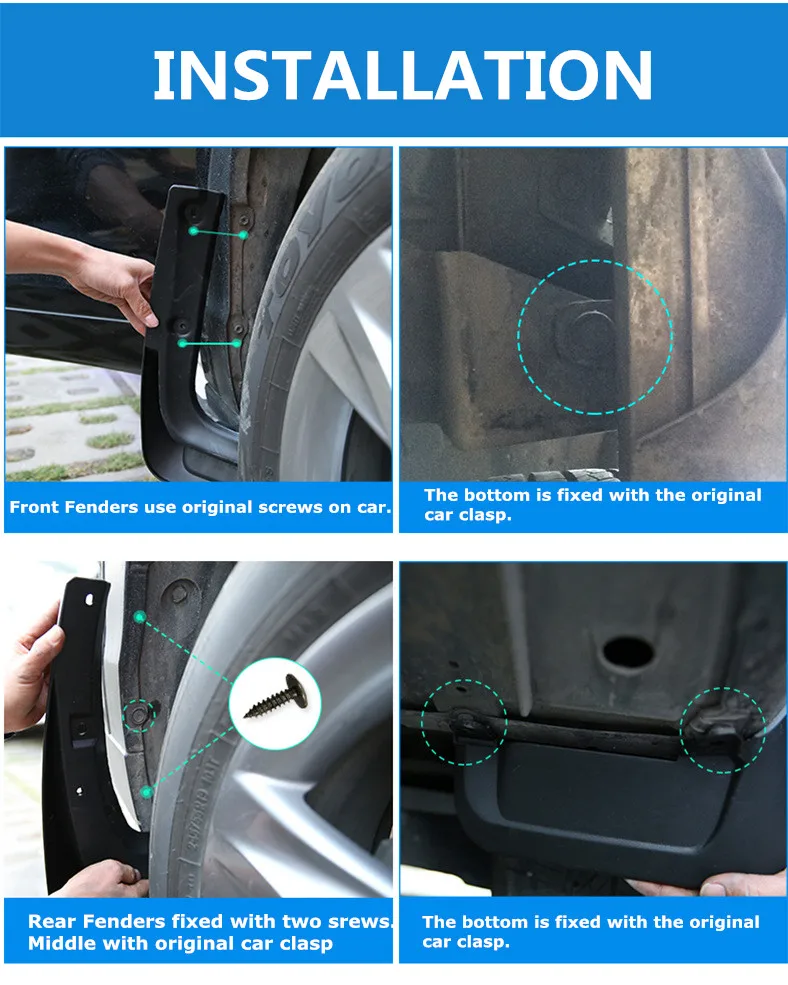 INSTALLATION

Front Fenders use original screws on car.

The bottom is fixed with the original car clasp.

Rear Fenders fixed with two srews. Middle with original car clasp

The bottom is fixed with the original car clasp.