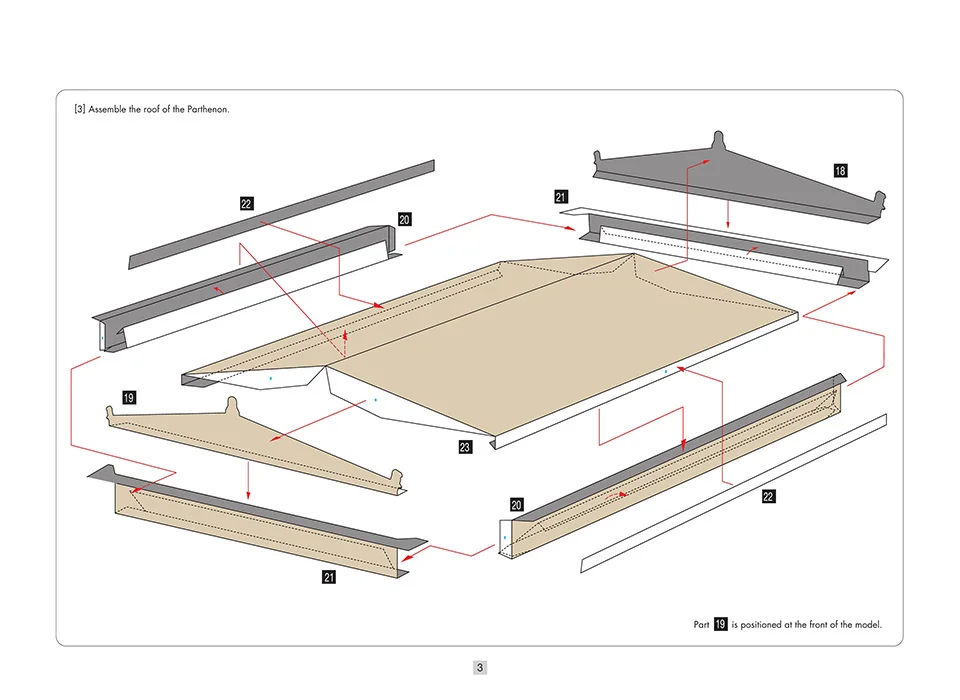 [3] Assemble the roof of the Parthenon.

22

20

21

18

19

23

20

22

21

Part 19 is positioned at the front of the model.

3