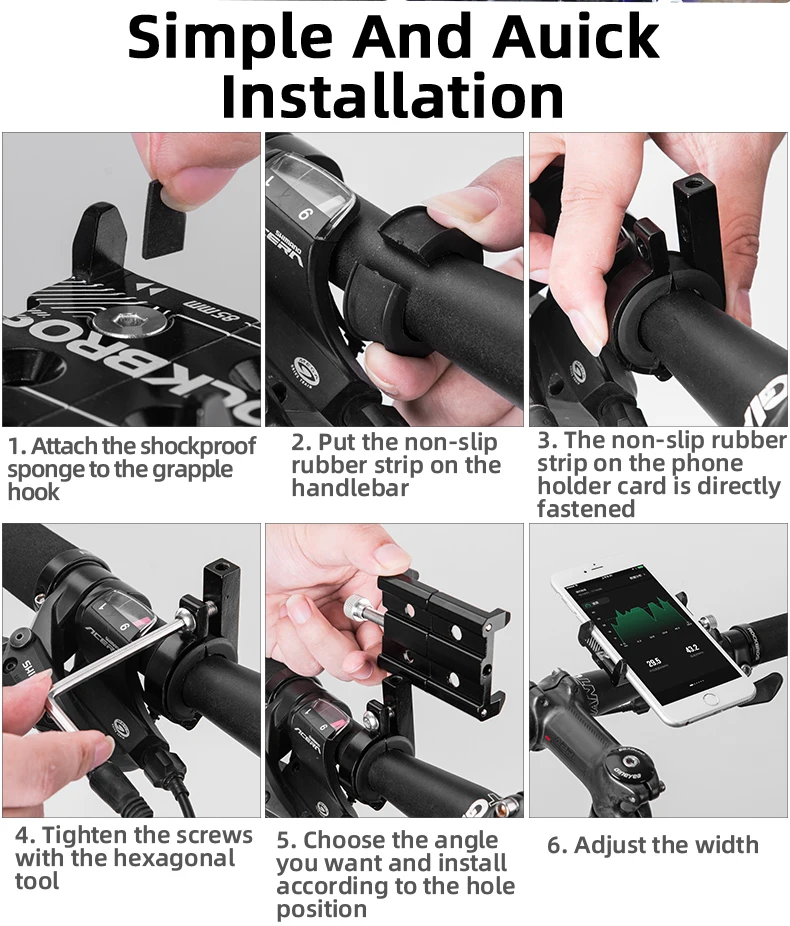 Simple And Auick Installation

1. Attach the shockproof sponge to the grapple hook

2. Put the non-slip rubber strip on the handlebar

3. The non-slip rubber strip on the phone holder card is directly fastened

4. Tighten the screws with the hexagonal tool

5. Choose the angle you want and install according to the hole position

6. Adjust the width