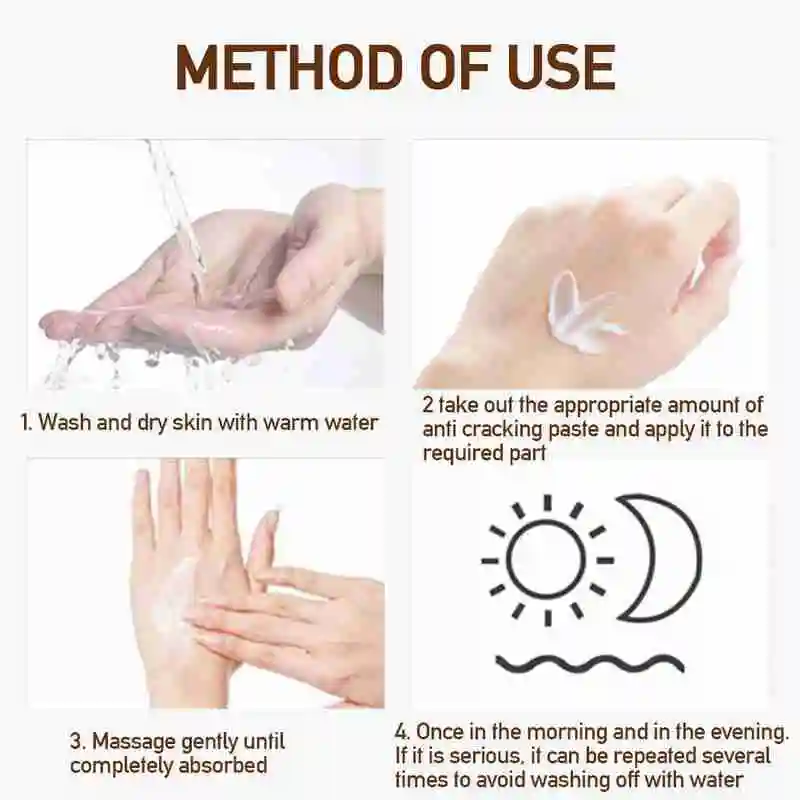 METHOD OF USE

1. Wash and dry skin with warm water

2 take out the appropriate amount of anti cracking paste and apply it to the required part

3. Massage gently until completely absorbed

4. Once in the morning and in the evening. If it is serious, it can be repeated several times to avoid washing off with water