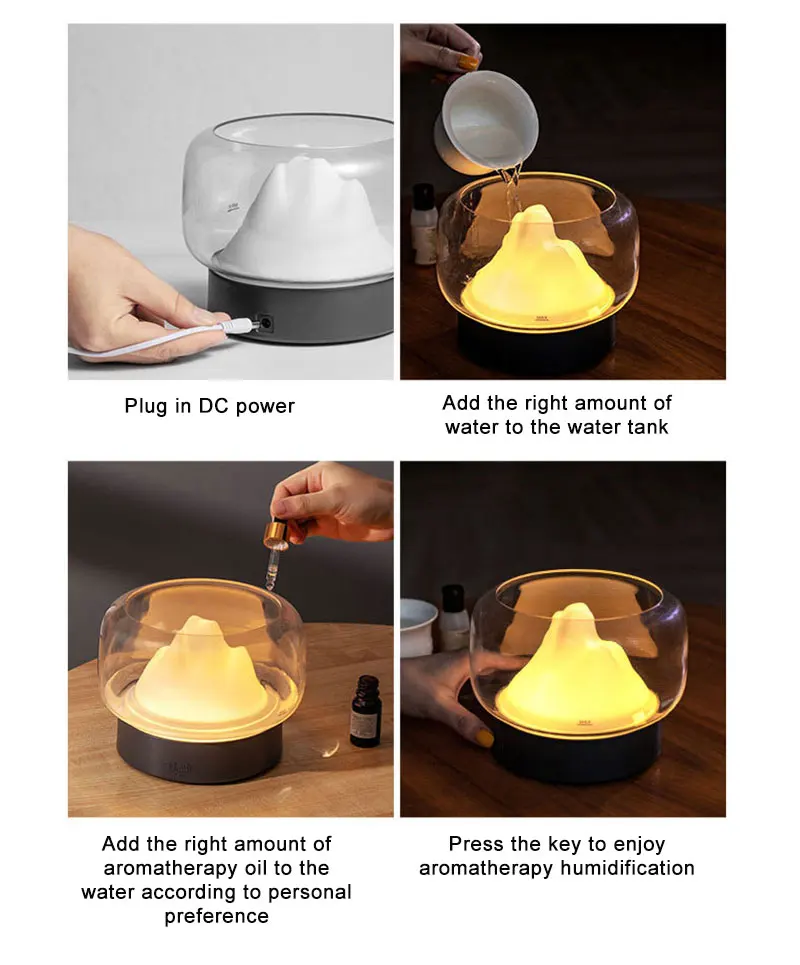 Plug in DC power

Add the right amount of water to the water tank

Add the right amount of aromatherapy oil to the water according to personal preference

Press the key to enjoy aromatherapy humidification