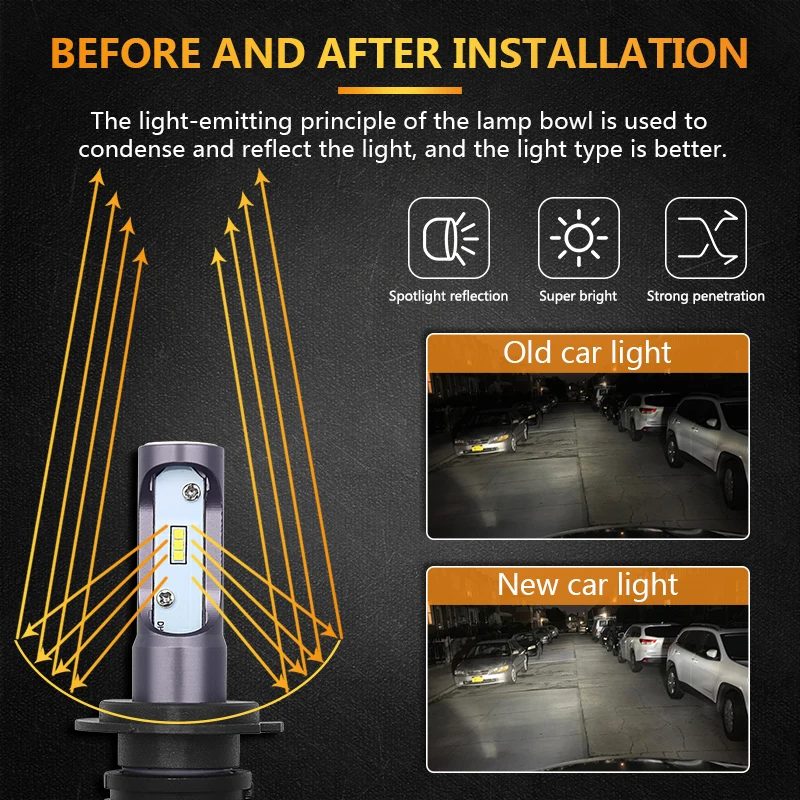 BEFORE AND AFTER INSTALLATION

The light-emitting principle of the lamp bowl is used to condense and reflect the light, and the light type is better.

Spotlight reflection

Super bright

Strong penetration

Old car light

New car light