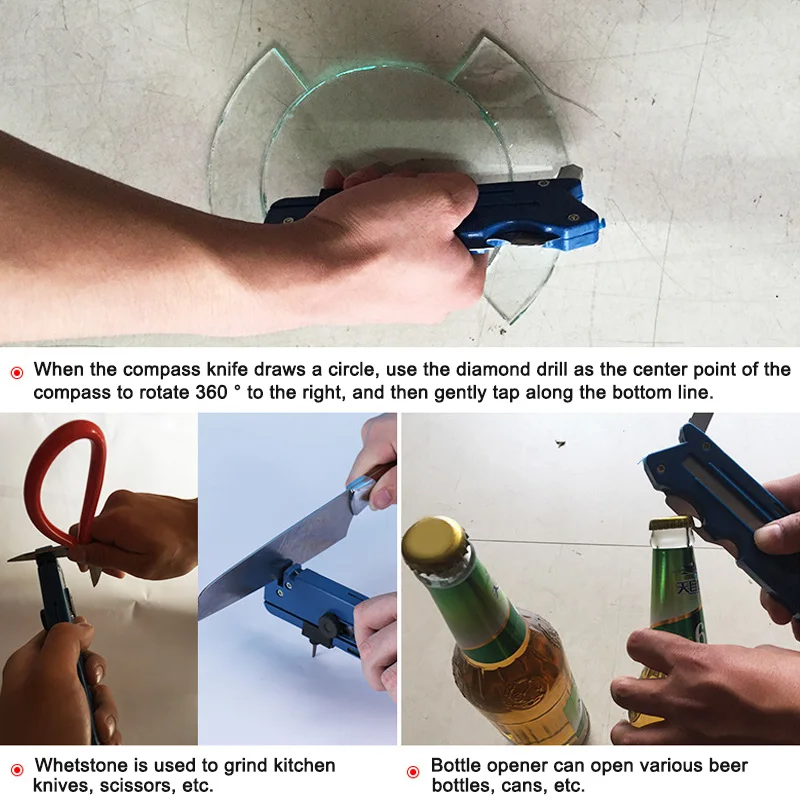 When the compass knife draws a circle, use the diamond drill as the center point of the compass to rotate 360 ° to the right, and then gently tap along the bottom line.

Whetstone is used to grind kitchen knives, scissors, etc.

Bottle opener can open various beer bottles, cans, etc.