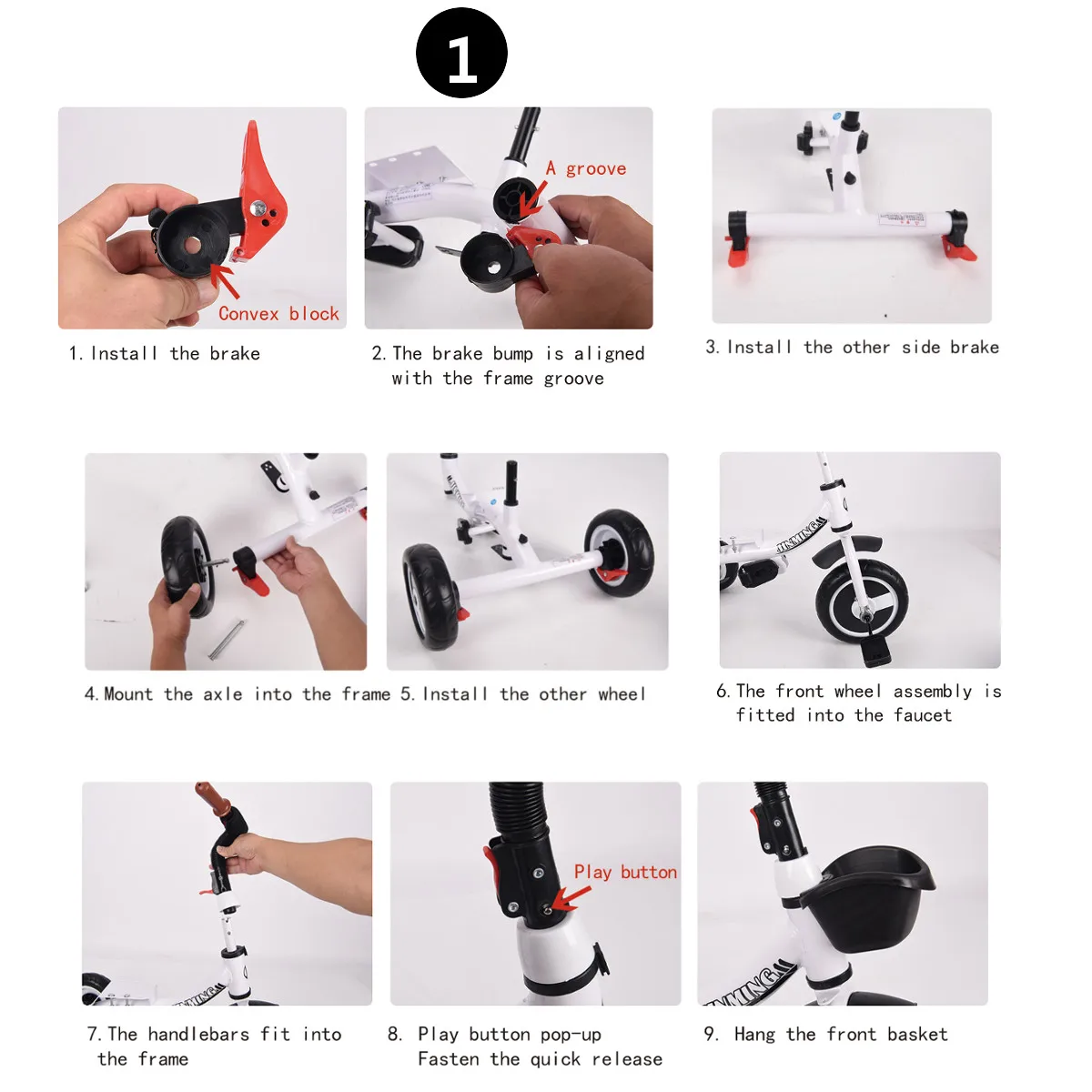 1

Convex block

1. Install the brake

A groove

2. The brake bump is aligned with the frame groove

3. Install the other side brake

4. Mount the axle into the frame

5. Install the other wheel

6. The front wheel assembly is fitted into the faucet

7. The handlebars fit into the frame

Play button

8. Play button pop-up
Fasten the quick release

9. Hang the front basket