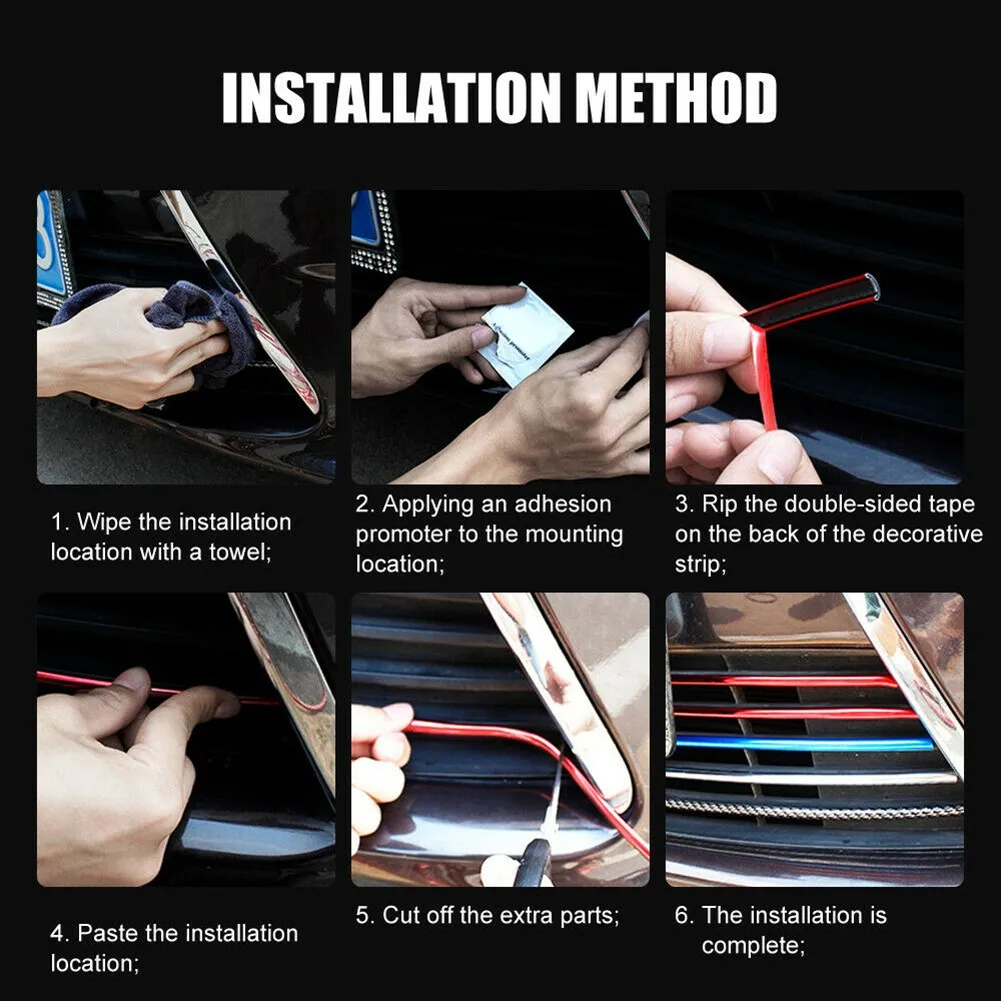 INSTALLATION METHOD

1. Wipe the installation location with a towel;

2. Applying an adhesion promoter to the mounting location;

3. Rip the double-sided tape on the back of the decorative strip;

4. Paste the installation location;

5. Cut off the extra parts;

6. The installation is complete;