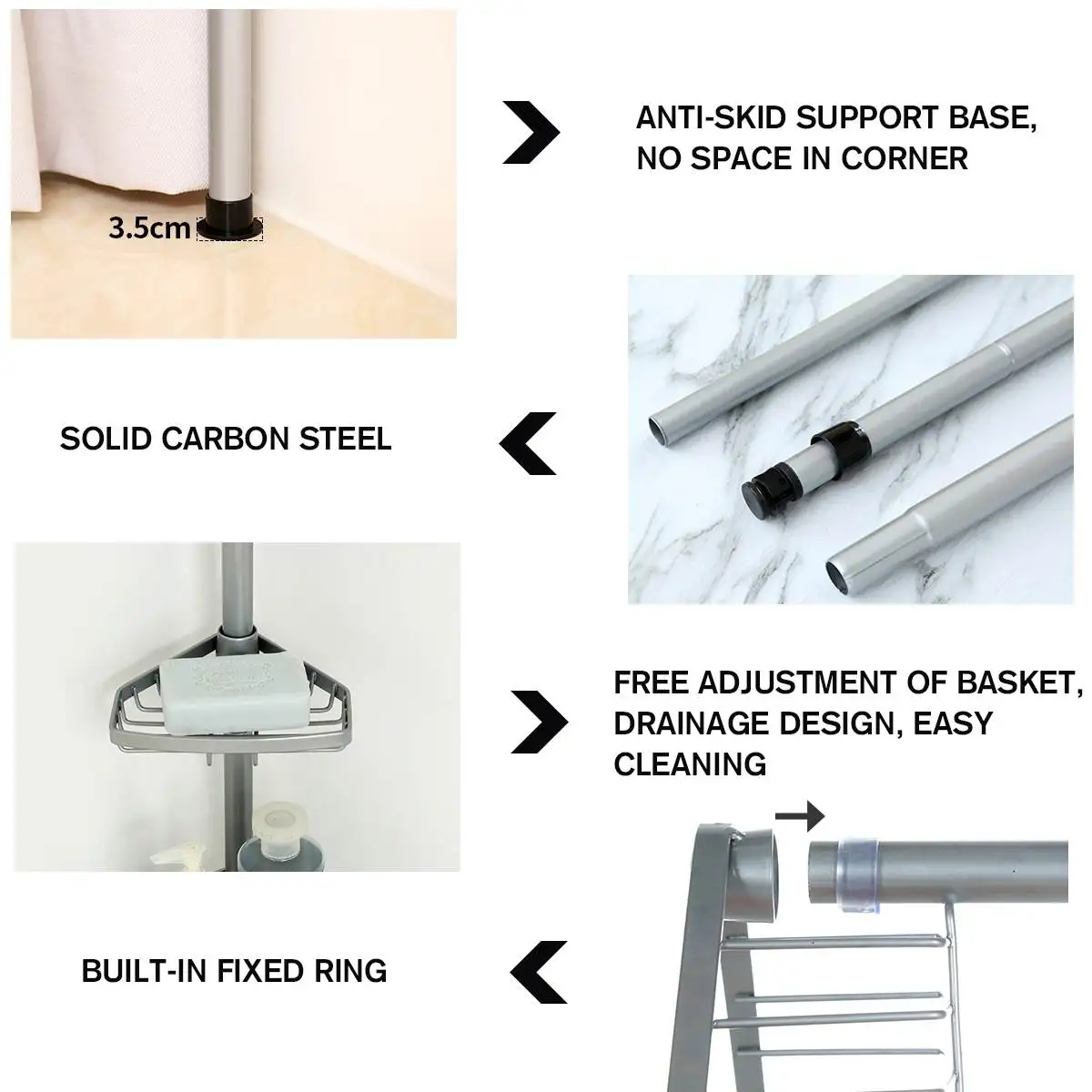 3.5cm

ANTI-SKID SUPPORT BASE, NO SPACE IN CORNER

SOLID CARBON STEEL

FREE ADJUSTMENT OF BASKET, DRAINAGE DESIGN, EASY CLEANING

BUILT-IN FIXED RING