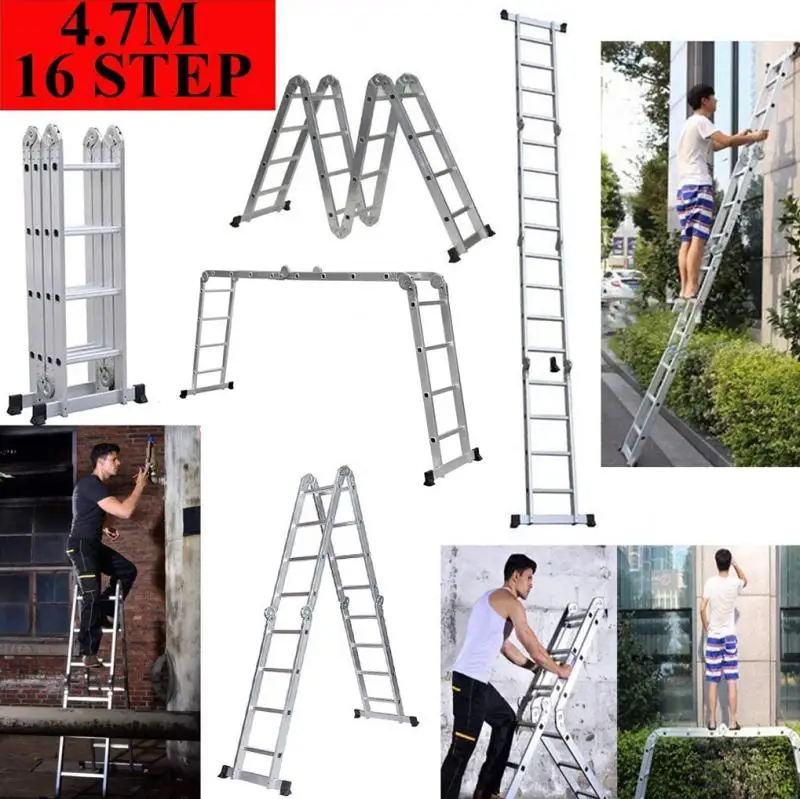 4.7M
16 STEP