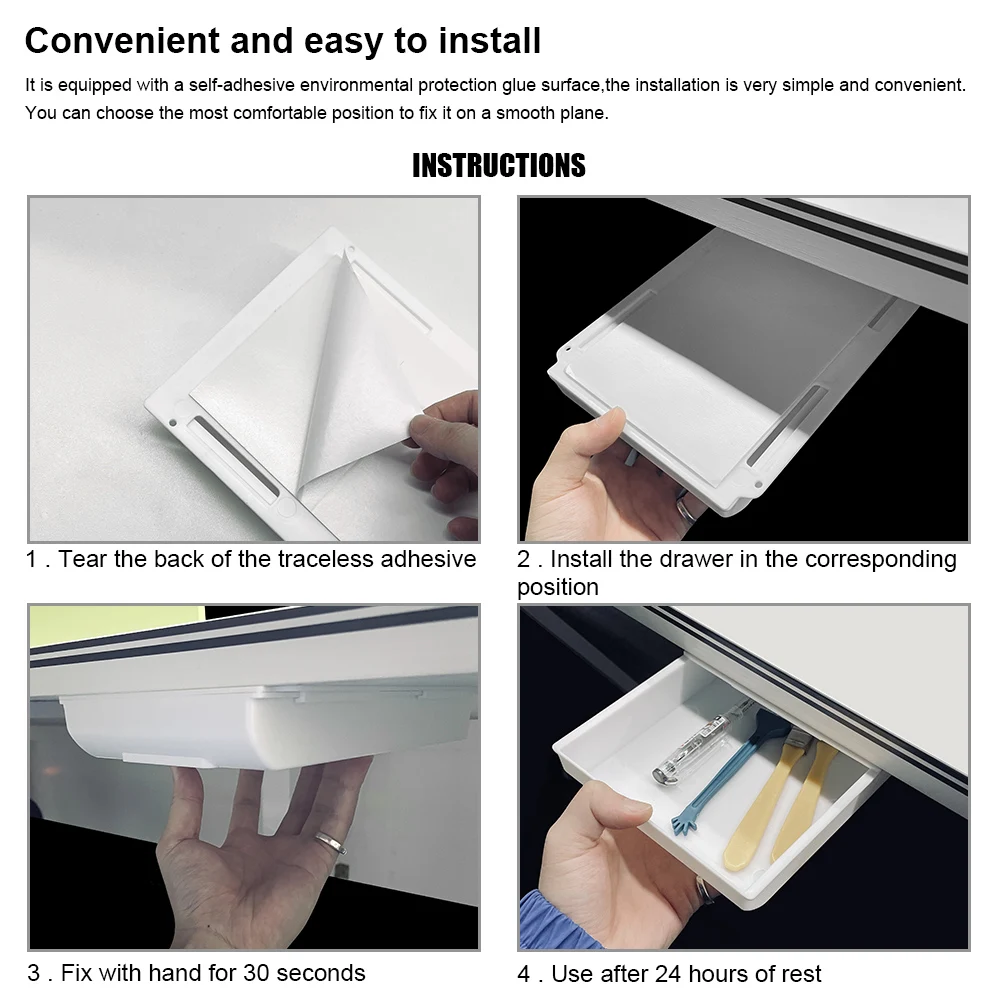 Convenient and easy to install

It is equipped with a self-adhesive environmental protection glue surface,the installation is very simple and convenient. You can choose the most comfortable position to fix it on a smooth plane.

INSTRUCTIONS

1 . Tear the back of the traceless adhesive

2 . Install the drawer in the corresponding position

3 . Fix with hand for 30 seconds

4 . Use after 24 hours of rest