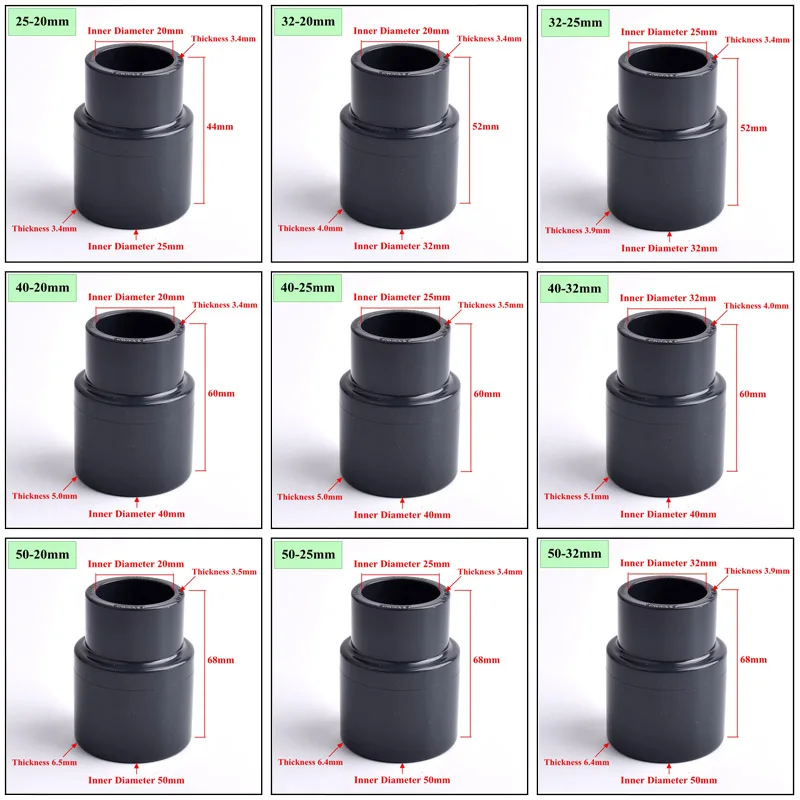 25-20mm
Inner Diameter 20mm
Thickness 3.4mm
44mm
Thickness 3.4mm
Inner Diameter 25mm

32-20mm
Inner Diameter 20mm
Thickness 3.4mm
52mm
Thickness 4.0mm
Inner Diameter 32mm

32-25mm
Inner Diameter 25mm
Thickness 3.4mm
52mm
Thickness 3.9mm
Inner Diameter 32mm

40-20mm
Inner Diameter 20mm
Thickness 3.4mm
60mm
Thickness 5.0mm
Inner Diameter 40mm

40-25mm
Inner Diameter 25mm
Thickness 3.5mm
60mm
Thickness 5.0mm
Inner Diameter 40mm

40-32mm
Inner Diameter 32mm
Thickness 4.0mm
60mm
Thickness 5.1mm
Inner Diameter 40mm

50-20mm
Inner Diameter 20mm
Thickness 3.5mm
68mm
Thickness 6.5mm
Inner Diameter 50mm

50-25mm
Inner Diameter 25mm
Thickness 3.4mm
68mm
Thickness 6.4mm
Inner Diameter 50mm

50-32mm
Inner Diameter 32mm
Thickness 3.9mm
68mm
Thickness 6.4mm
Inner Diameter 50mm