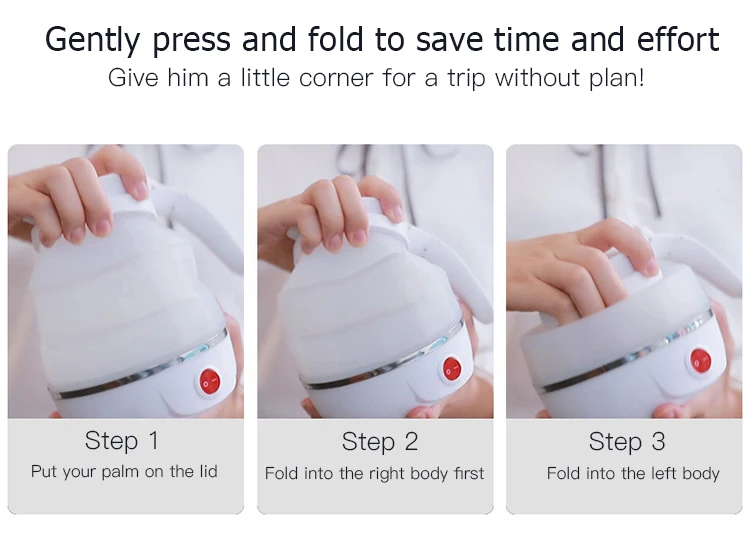 Gently press and fold to save time and effort
Give him a little corner for a trip without plan!

Step 1
Put your palm on the lid

Step 2
Fold into the right body first

Step 3
Fold into the left body