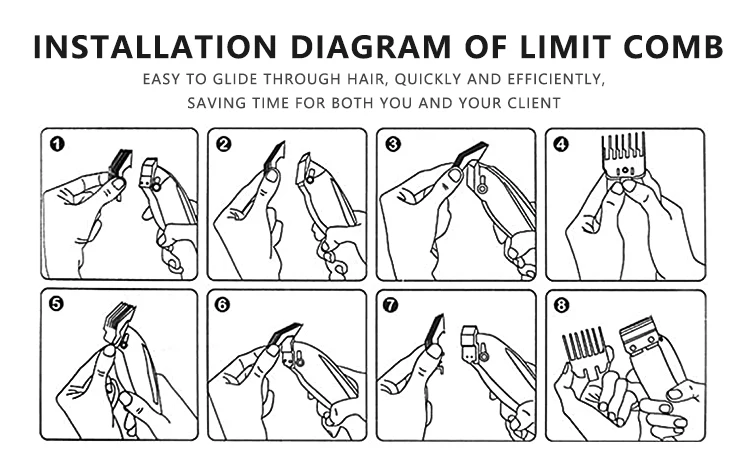 INSTALLATION DIAGRAM OF LIMIT COMB

EASY TO GLIDE THROUGH HAIR, QUICKLY AND EFFICIENTLY, SAVING TIME FOR BOTH YOU AND YOUR CLIENT

1

2

3

4

5

6

7

8