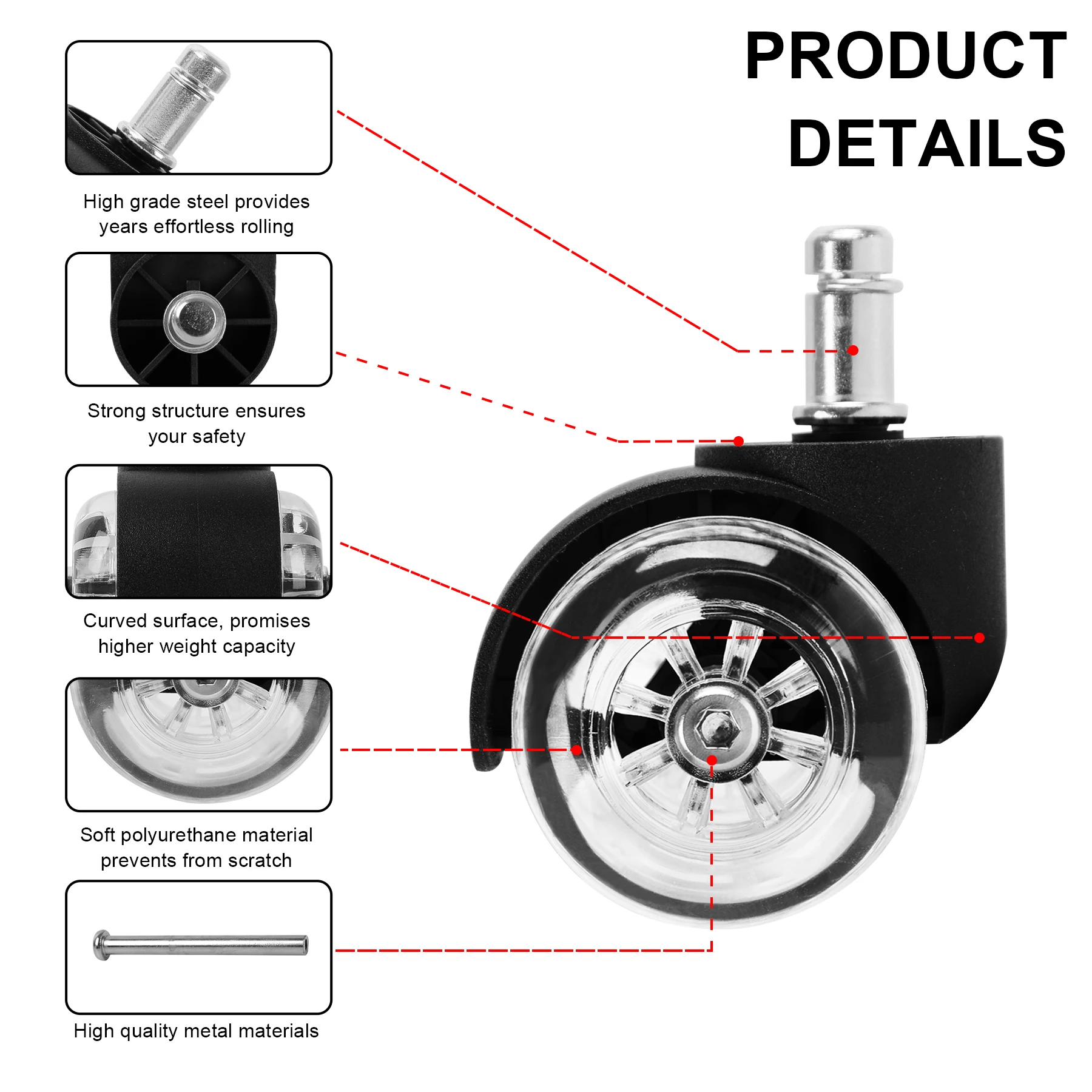 PRODUCT DETAILS

High grade steel provides years effortless rolling

Strong structure ensures your safety

Curved surface, promises higher weight capacity

Soft polyurethane material prevents from scratch

High quality metal materials