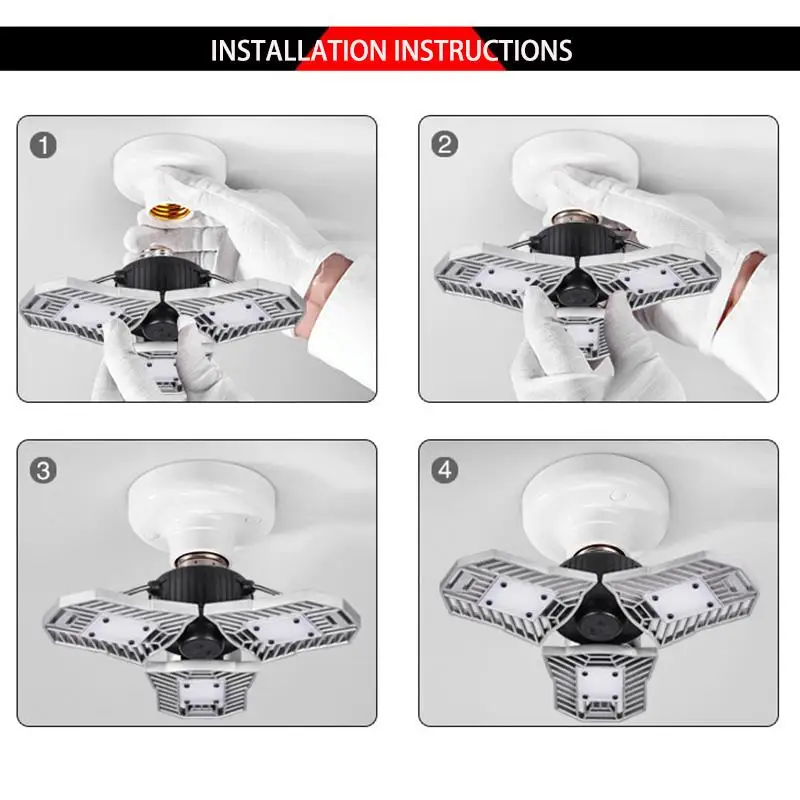 INSTALLATION INSTRUCTIONS

1

2

3

4