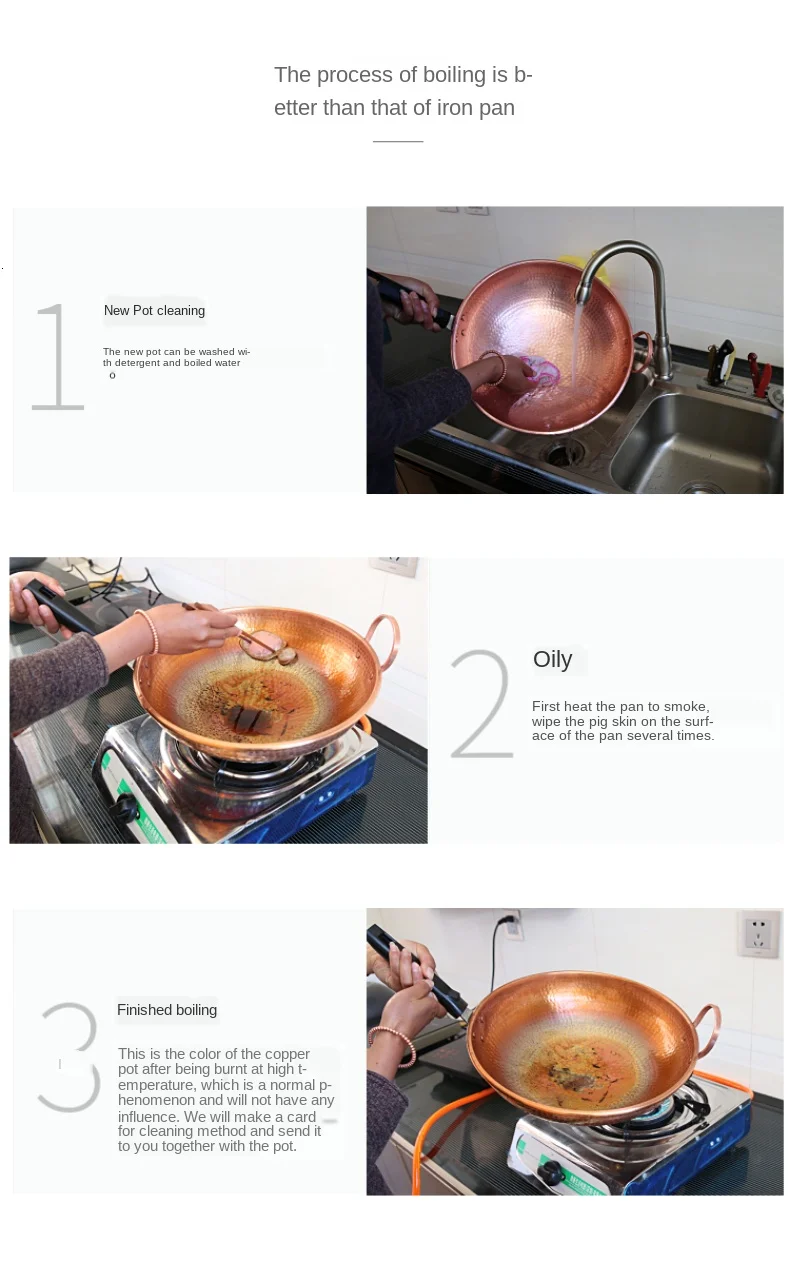 The process of boiling is better than that of iron pan

1

New Pot cleaning

The new pot can be washed with detergent and boiled water
o

2

Oily

First heat the pan to smoke, wipe the pig skin on the surface of the pan several times.

3

Finished boiling

This is the color of the copper pot after being burnt at high temperature, which is a normal phenomenon and will not have any influence. We will make a card for cleaning method and send it to you together with the pot.