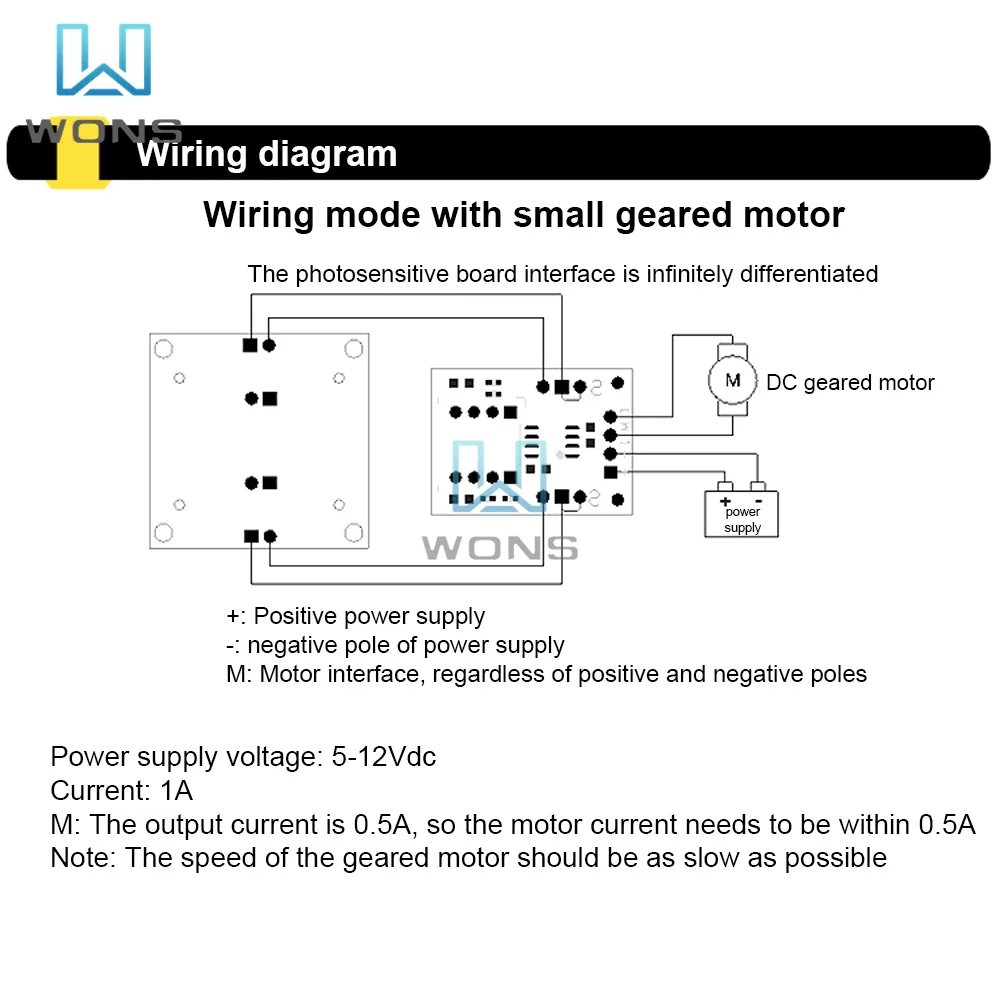 WONS

Wiring diagram

Wiring mode with small geared motor

The photosensitive board interface is infinitely differentiated

M

DC geared motor

+ -
power supply

WONS

+: Positive power supply
-: negative pole of power supply
M: Motor interface, regardless of positive and negative poles

Power supply voltage: 5-12Vdc
Current: 1A
M: The output current is 0.5A, so the motor current needs to be within 0.5A
Note: The speed of the geared motor should be as slow as possible