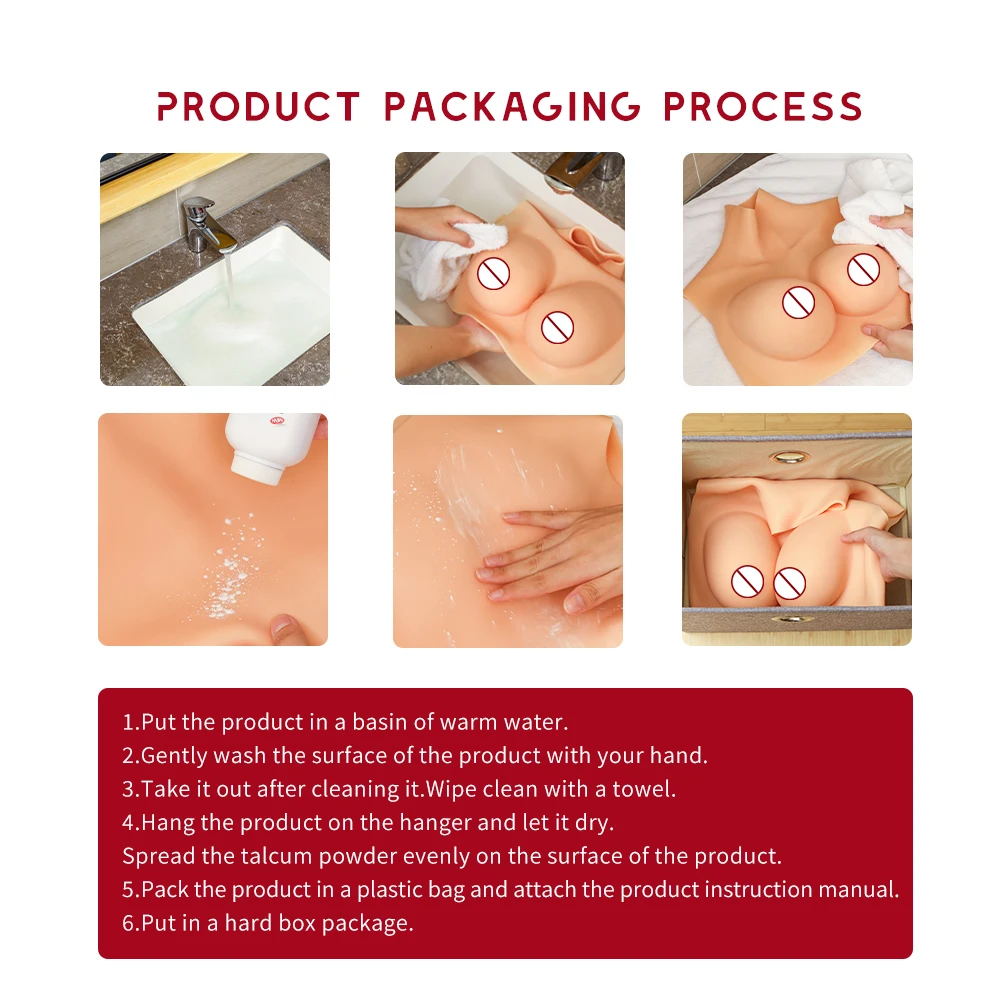 PRODUCT PACKAGING PROCESS

1.Put the product in a basin of warm water.
2.Gently wash the surface of the product with your hand.
3.Take it out after cleaning it.Wipe clean with a towel.
4.Hang the product on the hanger and let it dry.
Spread the talcum powder evenly on the surface of the product.
5.Pack the product in a plastic bag and attach the product instruction manual.
6.Put in a hard box package.