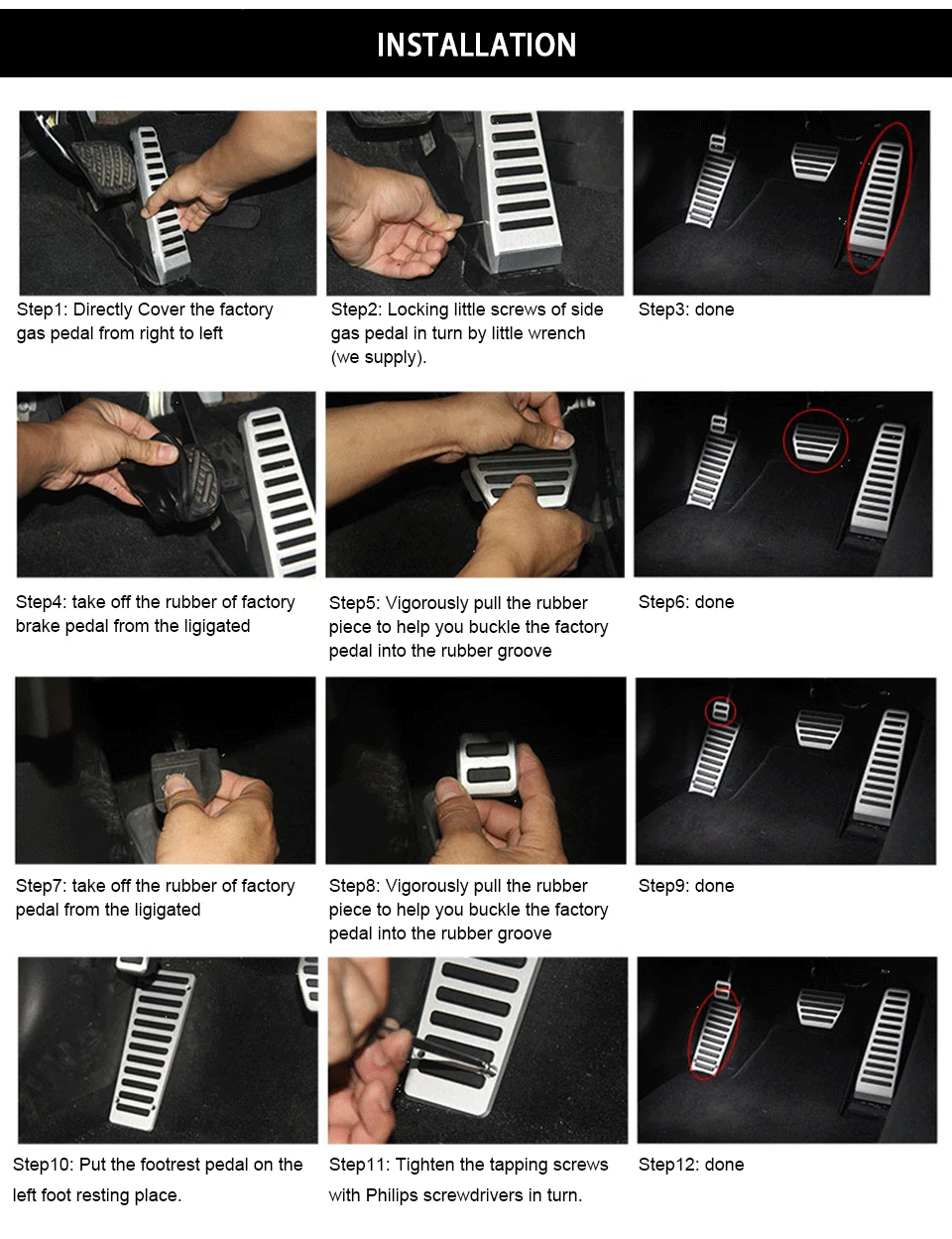 INSTALLATION

Step1: Directly Cover the factory gas pedal from right to left

Step2: Locking little screws of side gas pedal in turn by little wrench (we supply).

Step3: done

Step4: take off the rubber of factory brake pedal from the ligigated

Step5: Vigorously pull the rubber piece to help you buckle the factory pedal into the rubber groove

Step6: done

Step7: take off the rubber of factory pedal from the ligigated

Step8: Vigorously pull the rubber piece to help you buckle the factory pedal into the rubber groove

Step9: done

Step10: Put the footrest pedal on the left foot resting place.

Step11: Tighten the tapping screws with Philips screwdrivers in turn.

Step12: done