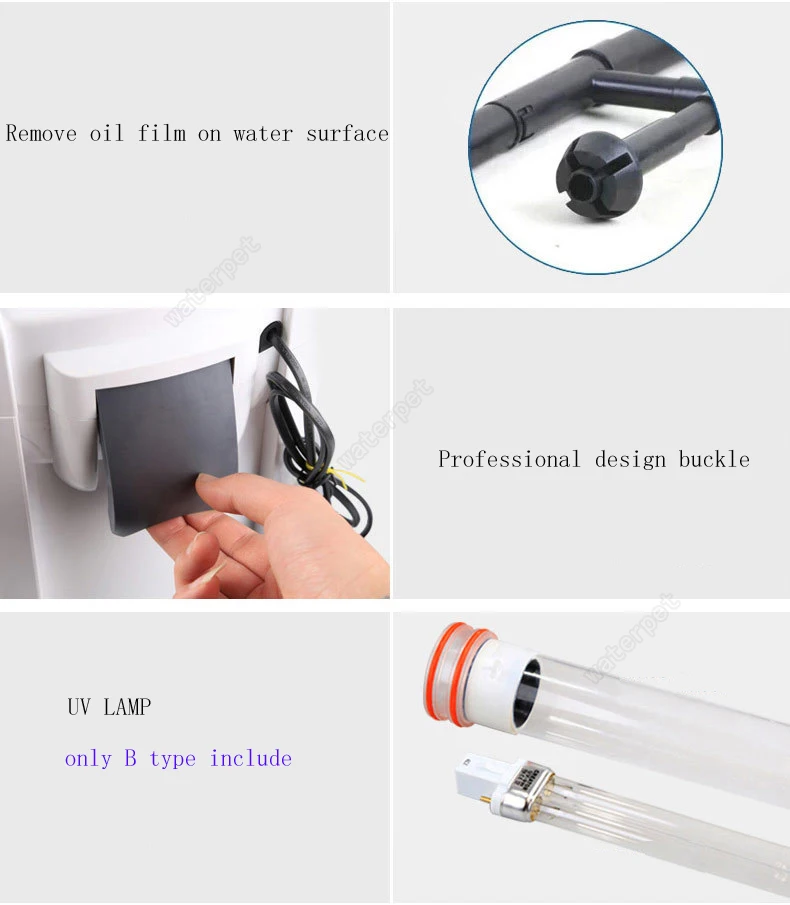 Remove oil film on water surface

waterpet

waterpet

Professional design buckle

waterpet

UV LAMP

only B type include