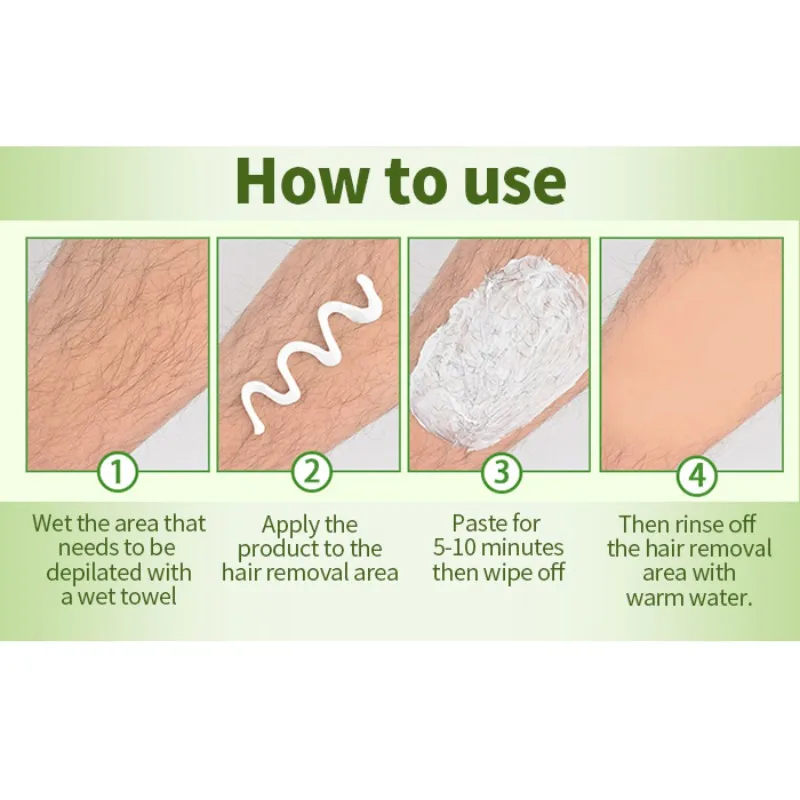 How to use

1
Wet the area that needs to be depilated with a wet towel

2
Apply the product to the hair removal area

3
Paste for 5-10 minutes then wipe off

4
Then rinse off the hair removal area with warm water.