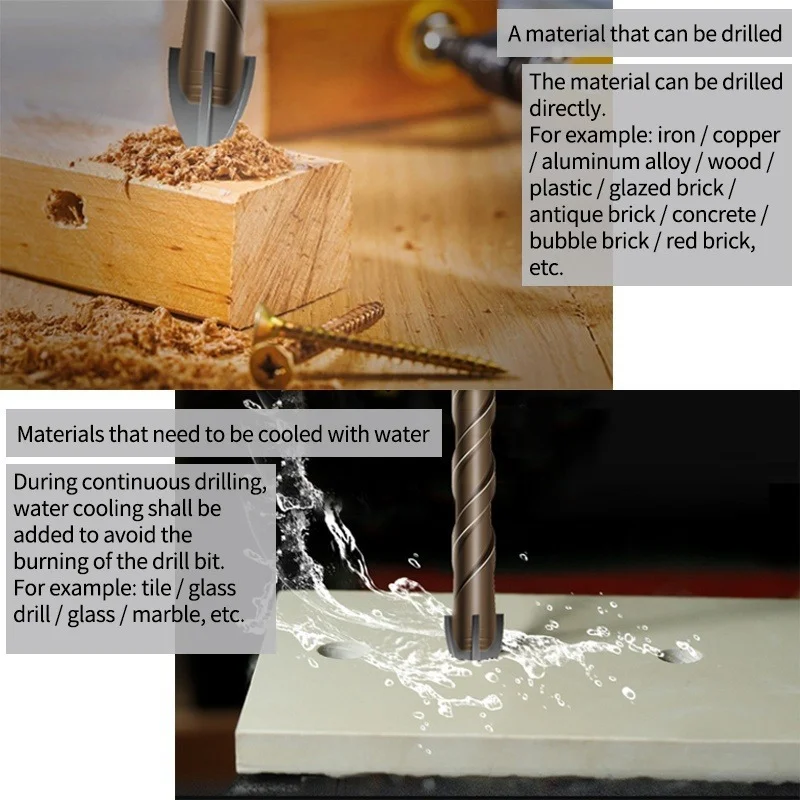 A material that can be drilled

The material can be drilled directly.
For example: iron / copper / aluminum alloy / wood / plastic / glazed brick / antique brick / concrete / bubble brick / red brick, etc.

Materials that need to be cooled with water

During continuous drilling, water cooling shall be added to avoid the burning of the drill bit.
For example: tile / glass drill / glass / marble, etc.