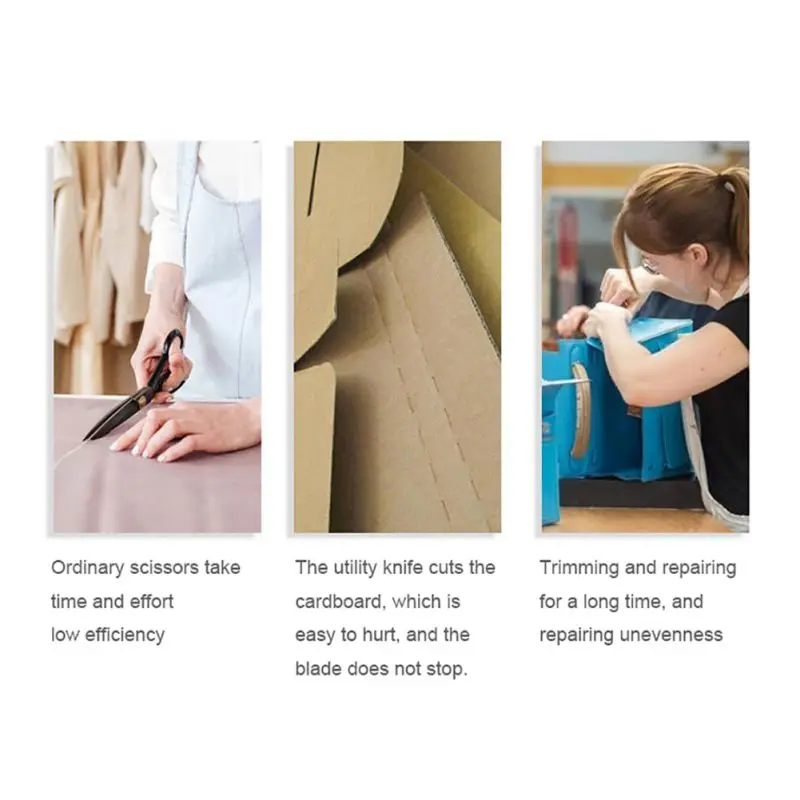 Ordinary scissors take time and effort
low efficiency

The utility knife cuts the cardboard, which is easy to hurt, and the blade does not stop.

Trimming and repairing for a long time, and repairing unevenness