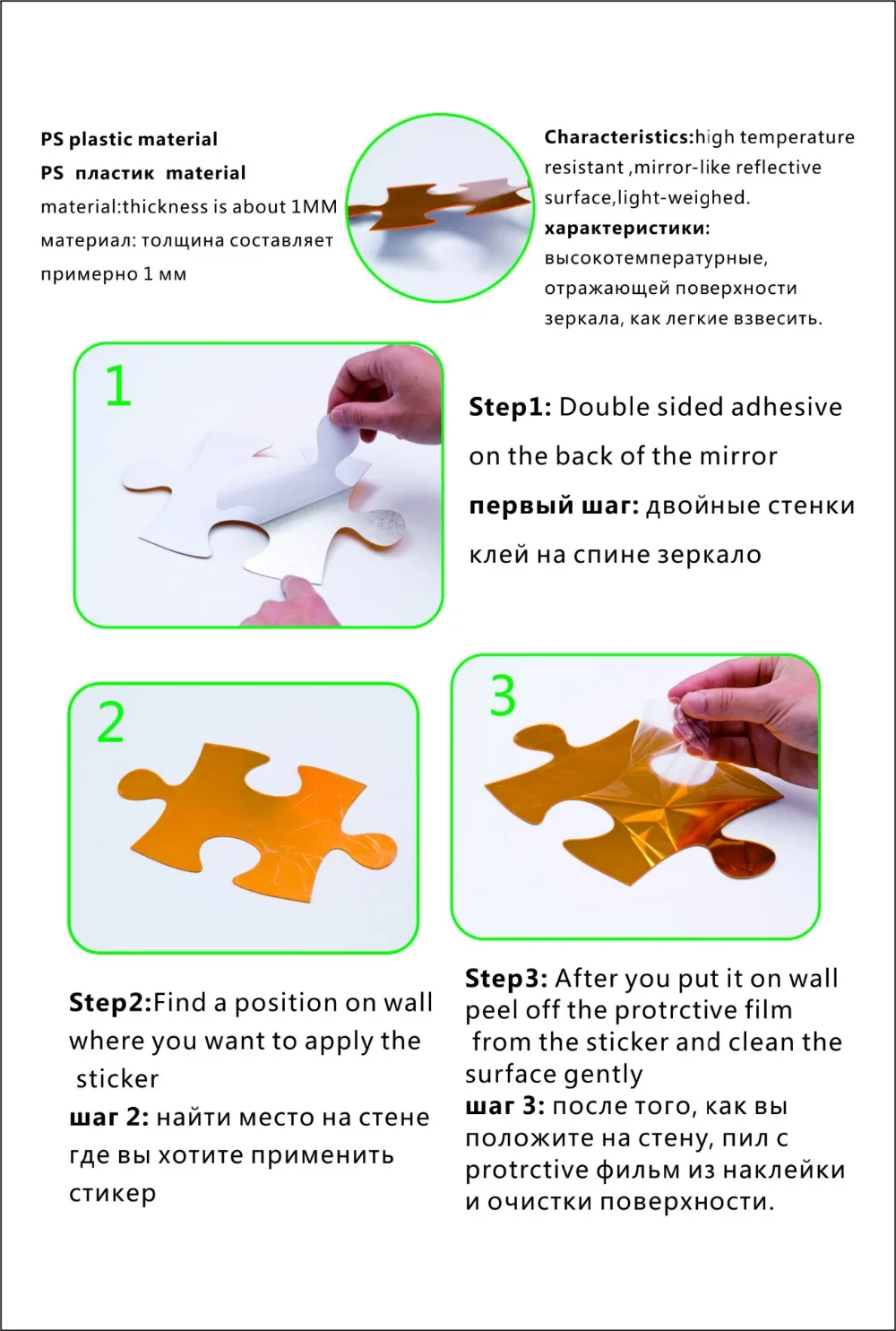 PS plastic material
PS пластик material
material:thickness is about 1MM
материал: толщина составляет примерно 1 мм

Characteristics:high temperature resistant ,mirror-like reflective surface,light-weighed.
характеристики:
высокотемпературные, отражающей поверхности зеркала, как легкие взвесить.

1

Step1: Double sided adhesive on the back of the mirror
первый шаг: двойные стенки клей на спине зеркало

2

3

Step2:Find a position on wall where you want to apply the sticker
шаг 2: найти место на стене где вы хотите применить стикер

Step3: After you put it on wall peel off the protrctive film from the sticker and clean the surface gently
шаг 3: после того, как вы положите на стену, пил с protrctive фильм из наклейки и очистки поверхности.