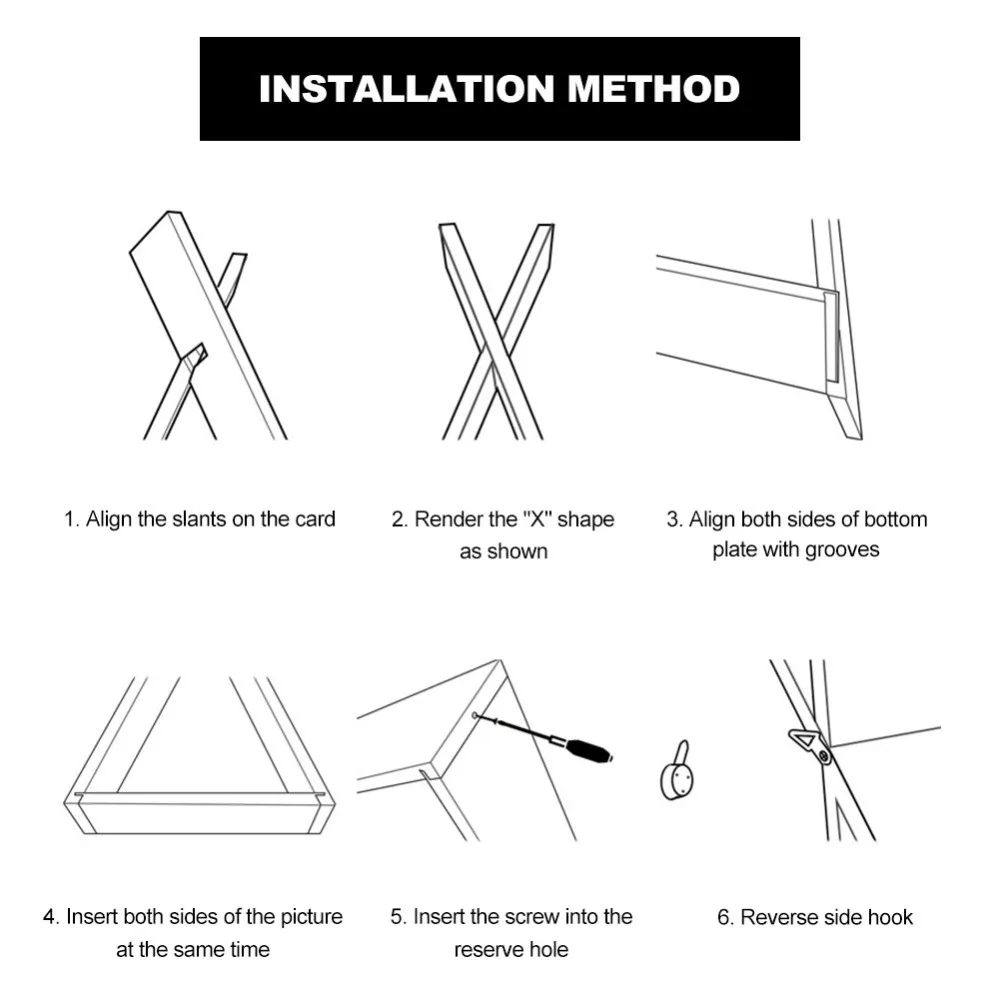 INSTALLATION METHOD

1. Align the slants on the card

2. Render the "X" shape as shown

3. Align both sides of bottom plate with grooves

4. Insert both sides of the picture at the same time

5. Insert the screw into the reserve hole

6. Reverse side hook