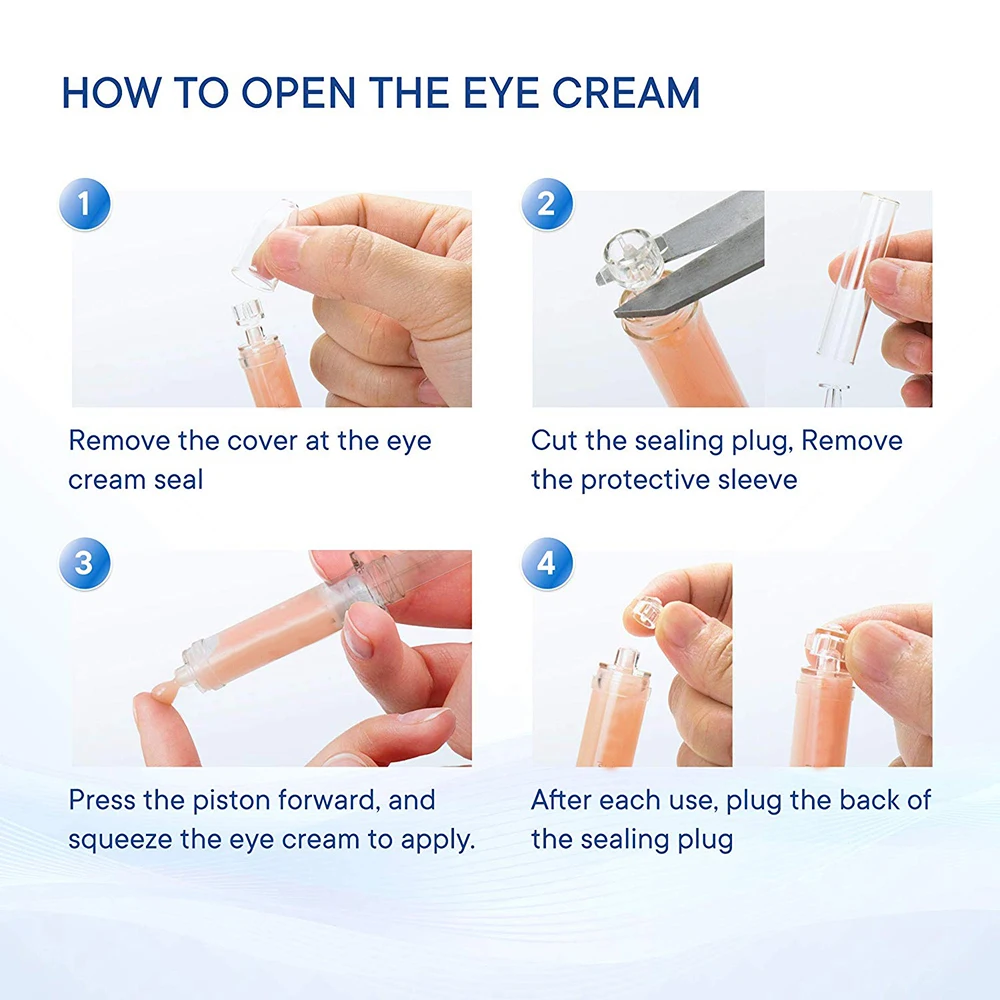 HOW TO OPEN THE EYE CREAM

1

Remove the cover at the eye cream seal

2

Cut the sealing plug, Remove the protective sleeve

3

Press the piston forward, and squeeze the eye cream to apply.

4

After each use, plug the back of the sealing plug