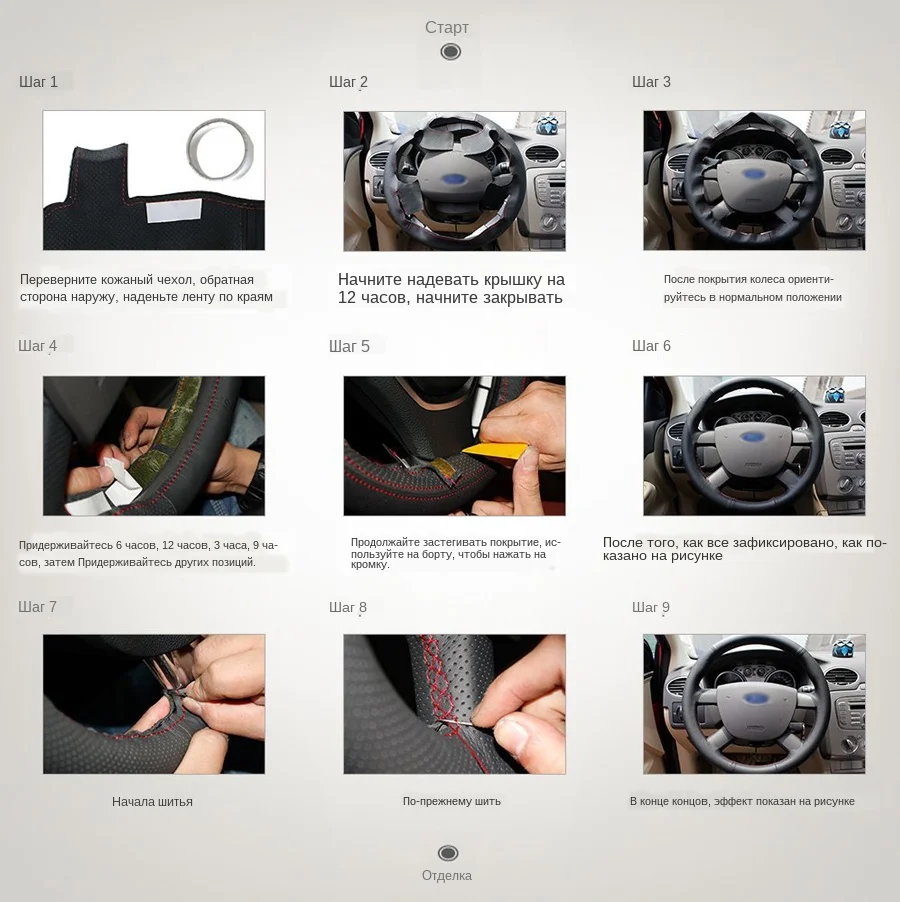 Старт

Шаг 1

Переверните кожаный чехол, обратная сторона наружу, наденьте ленту по краям

Шаг 2

Начните надевать крышку на 12 часов, начните закрывать

Шаг 3

После покрытия колеса ориентируйтесь в нормальном положении

Шаг 4

Придерживайтесь 6 часов, 12 часов, 3 часа, 9 часов, затем Придерживайтесь других позиций.

Шаг 5

Продолжайте застегивать покрытие, используйте на борту, чтобы нажать на кромку.

Шаг 6

После того, как все зафиксировано, как показано на рисунке

Шаг 7

Начала шитья

Шаг 8

По-прежнему шить

Шаг 9

В конце концов, эффект показан на рисунке

Отделка