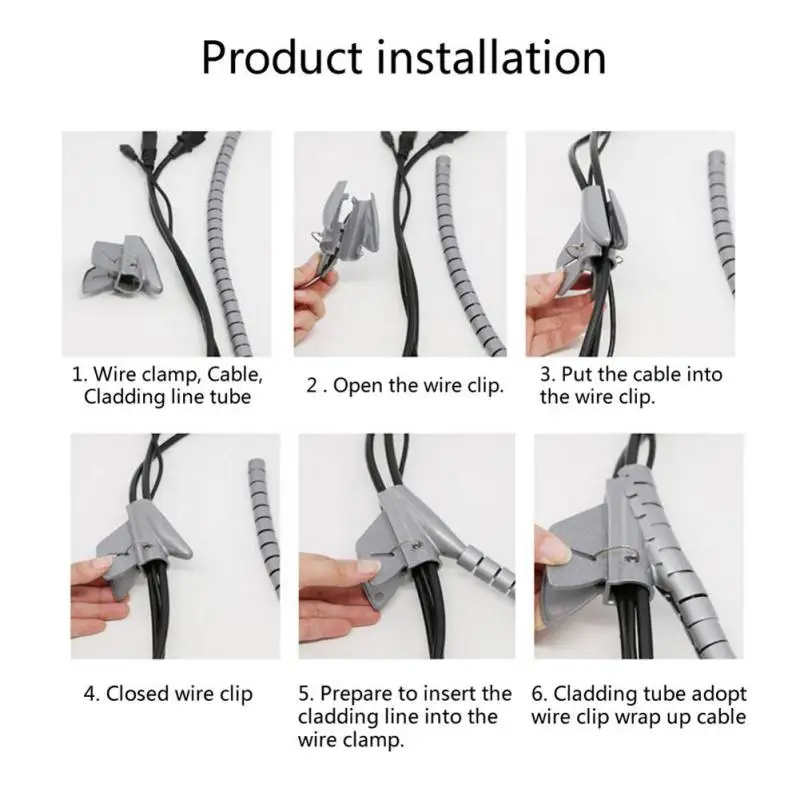 Product installation

1. Wire clamp, Cable, Cladding line tube

2 . Open the wire clip.

3. Put the cable into the wire clip.

4. Closed wire clip

5. Prepare to insert the cladding line into the wire clamp.

6. Cladding tube adopt wire clip wrap up cable