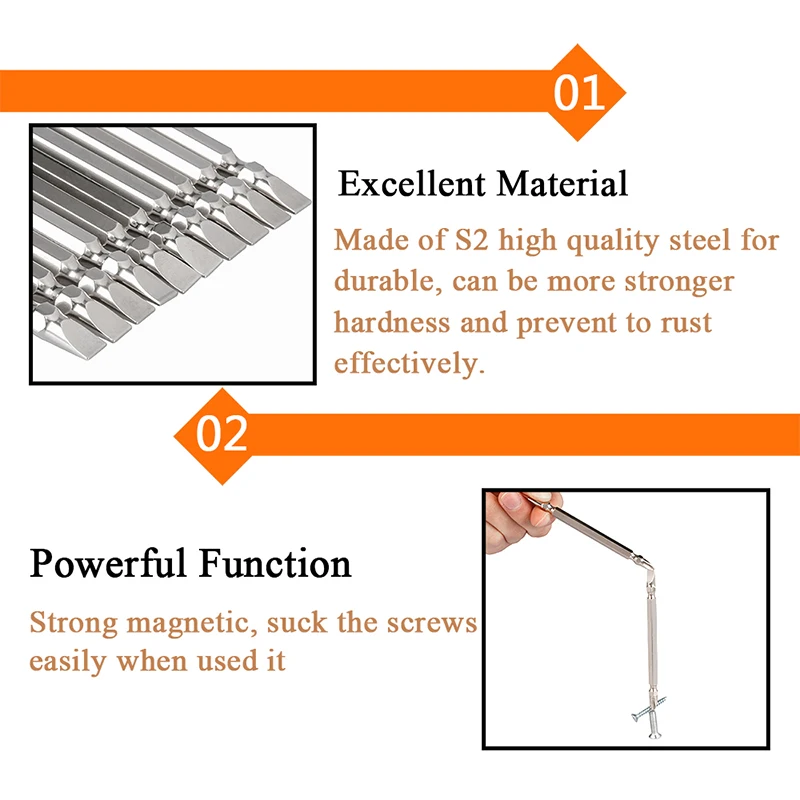 01

Excellent Material

Made of S2 high quality steel for durable, can be more stronger hardness and prevent to rust effectively.

02

Powerful Function

Strong magnetic, suck the screws easily when used it