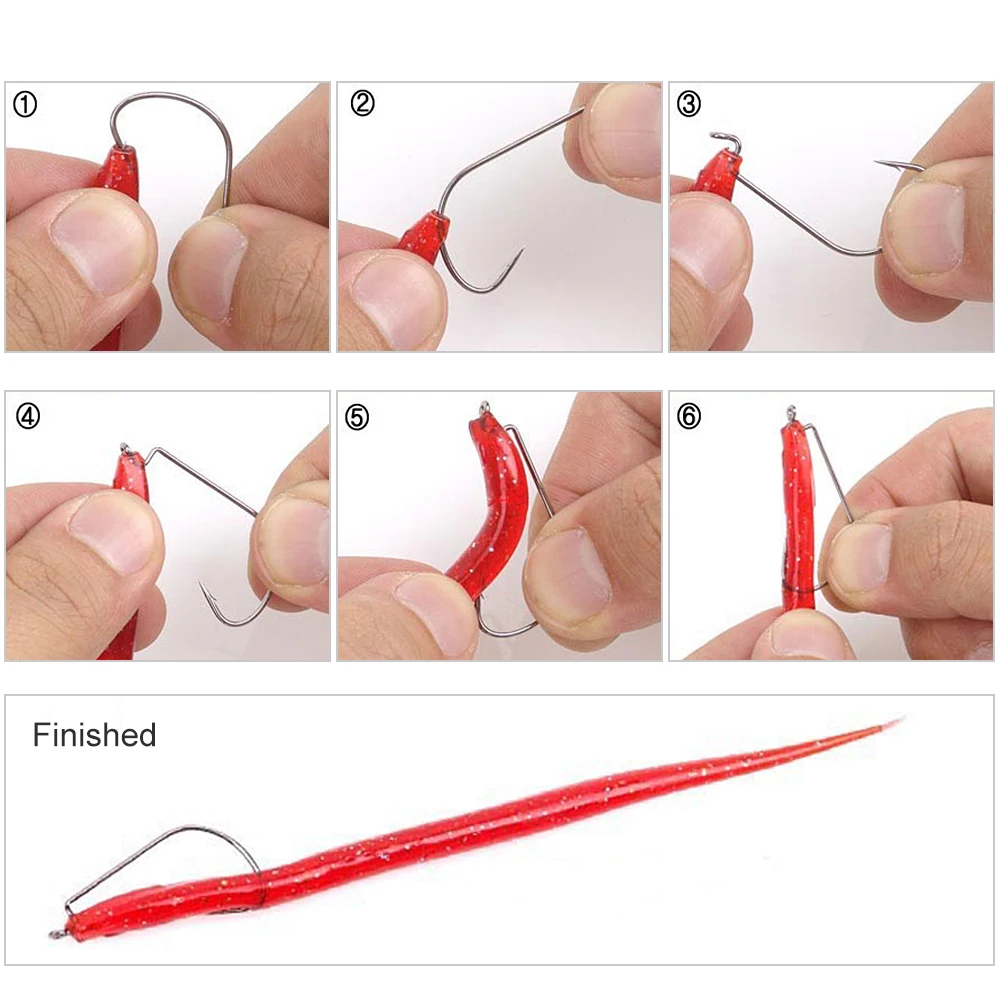 ①

②

③

④

⑤

⑥

Finished