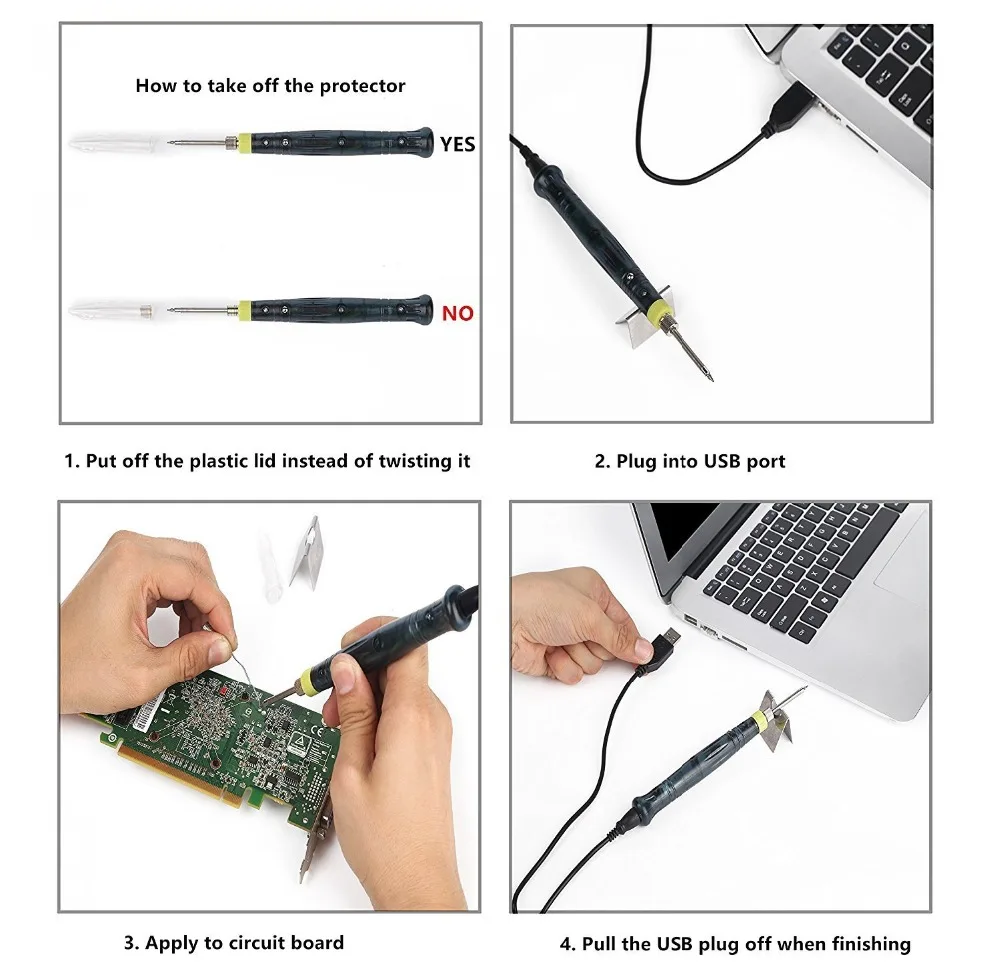 How to take off the protector

YES

NO

1. Put off the plastic lid instead of twisting it

2. Plug into USB port

3. Apply to circuit board

4. Pull the USB plug off when finishing