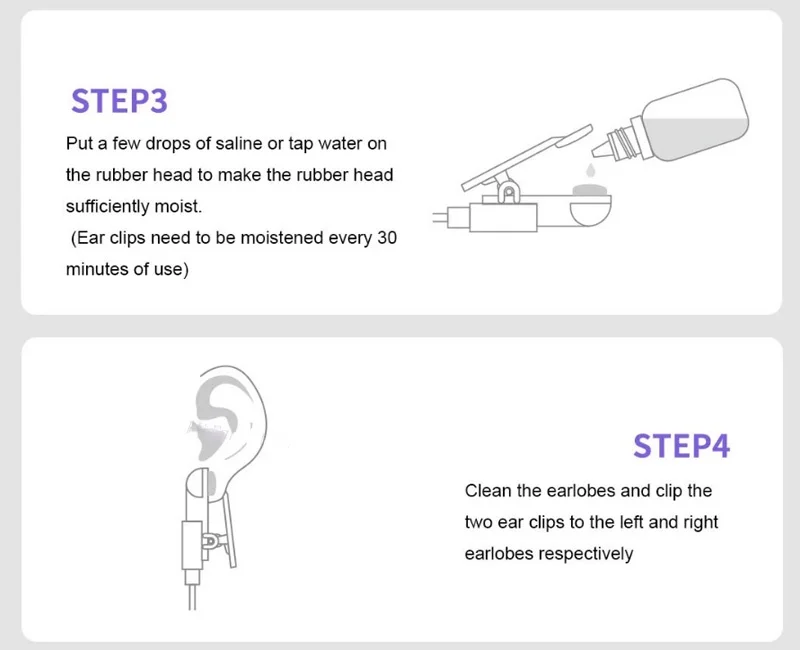 STEP3

Put a few drops of saline or tap water on the rubber head to make the rubber head sufficiently moist.
(Ear clips need to be moistened every 30 minutes of use)

STEP4

Clean the earlobes and clip the two ear clips to the left and right earlobes respectively