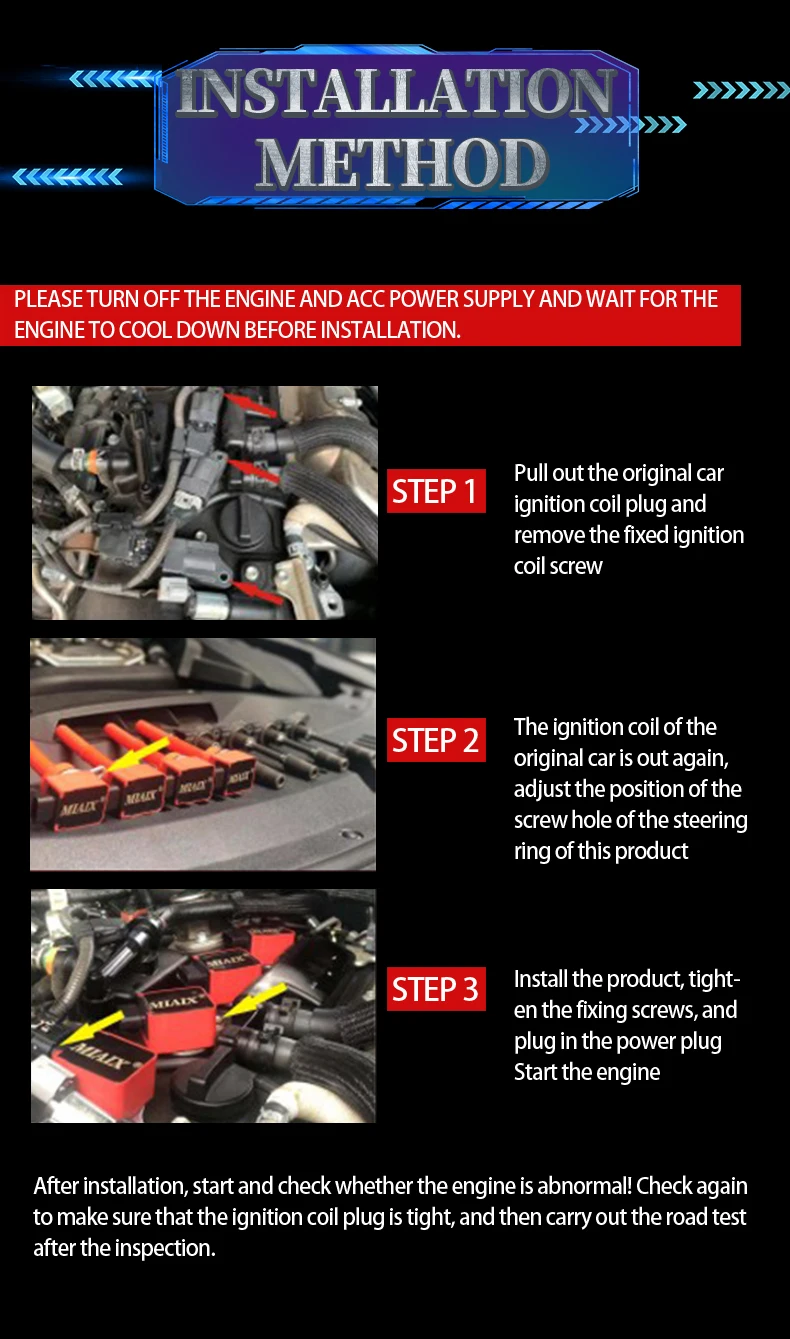 INSTALLATION METHOD

PLEASE TURN OFF THE ENGINE AND ACC POWER SUPPLY AND WAIT FOR THE ENGINE TO COOL DOWN BEFORE INSTALLATION.

STEP 1

Pull out the original car ignition coil plug and remove the fixed ignition coil screw

MIAIX MIAIX MIAIX MIAIX

STEP 2

The ignition coil of the original car is out again, adjust the position of the screw hole of the steering ring of this product

MIAIX MIAIX MIAIX

STEP 3

Install the product, tighten the fixing screws, and plug in the power plug Start the engine

After installation, start and check whether the engine is abnormal! Check again to make sure that the ignition coil plug is tight, and then carry out the road test after the inspection.