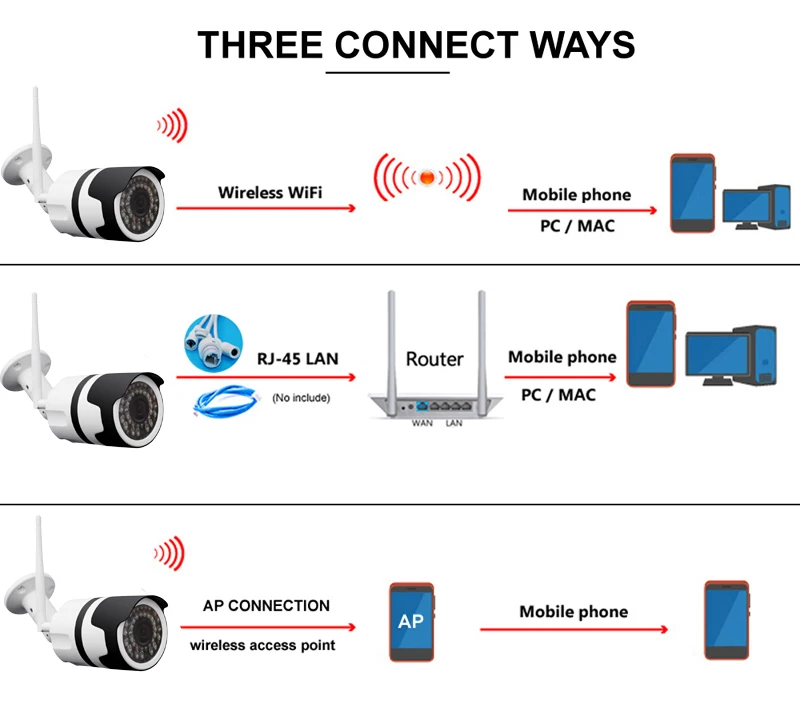 THREE CONNECT WAYS

Wireless WiFi

Mobile phone
PC / MAC

RJ-45 LAN
(No include)

Router
WAN LAN

Mobile phone
PC / MAC

AP CONNECTION
wireless access point

AP

Mobile phone