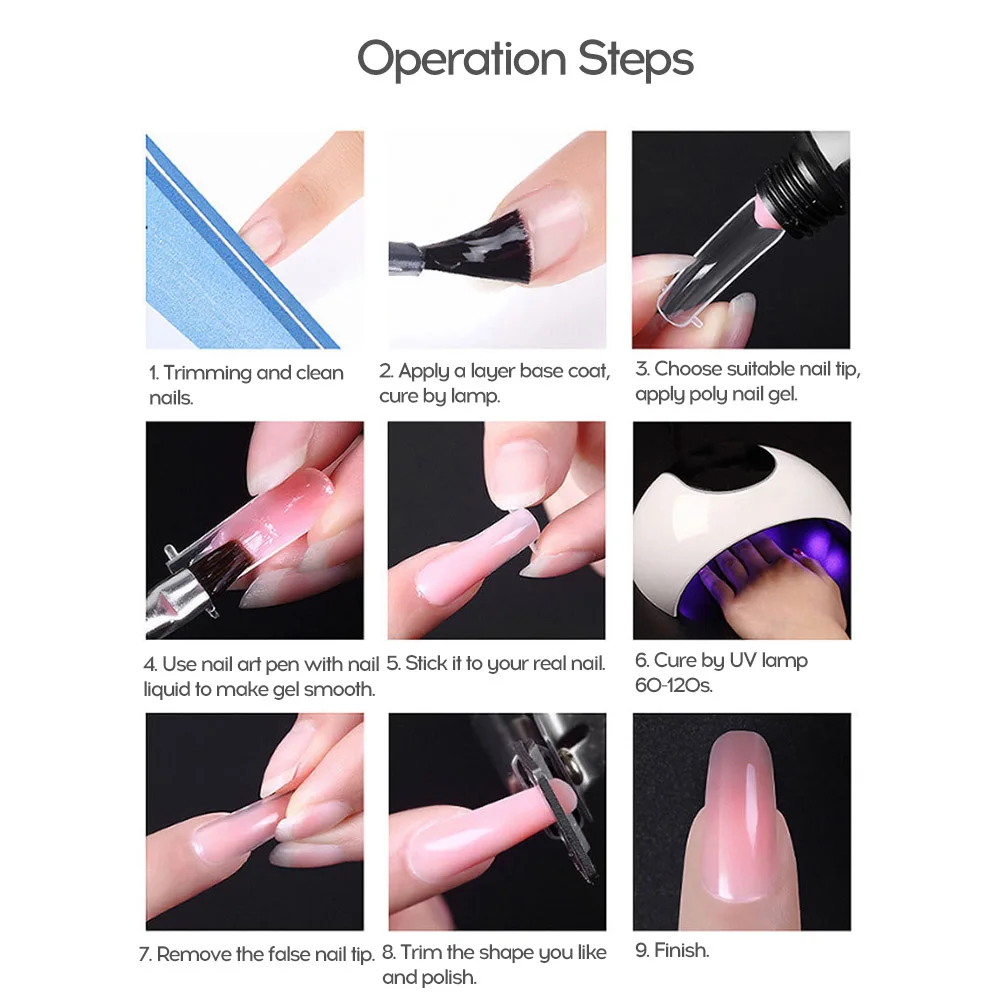 Operation Steps

1. Trimming and clean nails.

2. Apply a layer base coat, cure by lamp.

3. Choose suitable nail tip, apply poly nail gel.

4. Use nail art pen with nail liquid to make gel smooth.

5. Stick it to your real nail.

6. Cure by UV lamp 60-120s.

7. Remove the false nail tip.

8. Trim the shape you like and polish.

9. Finish.