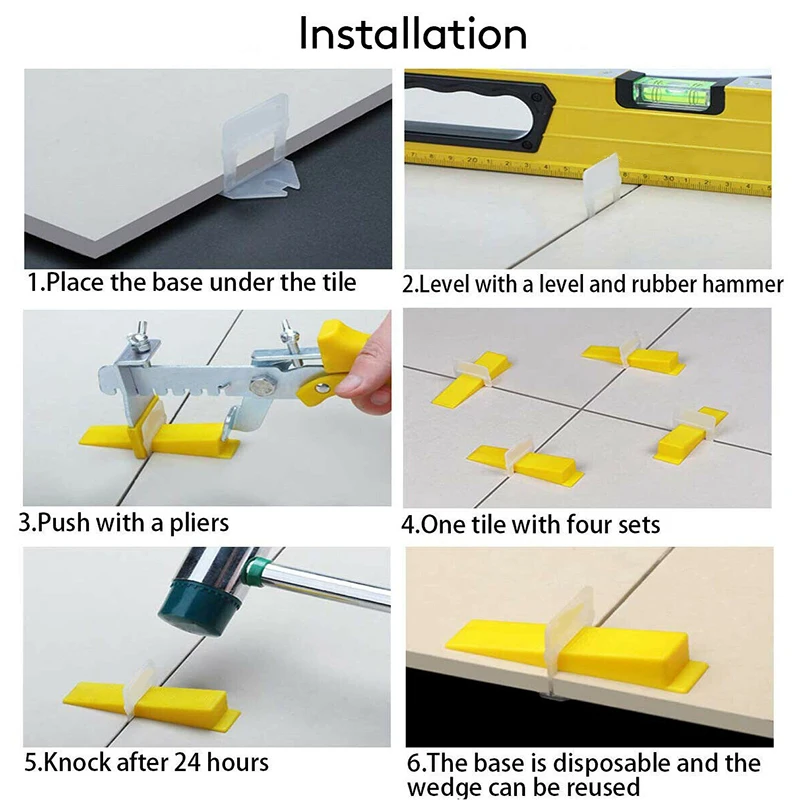 Installation

1.Place the base under the tile

2.Level with a level and rubber hammer

3.Push with a pliers

4.One tile with four sets

5.Knock after 24 hours

6.The base is disposable and the wedge can be reused