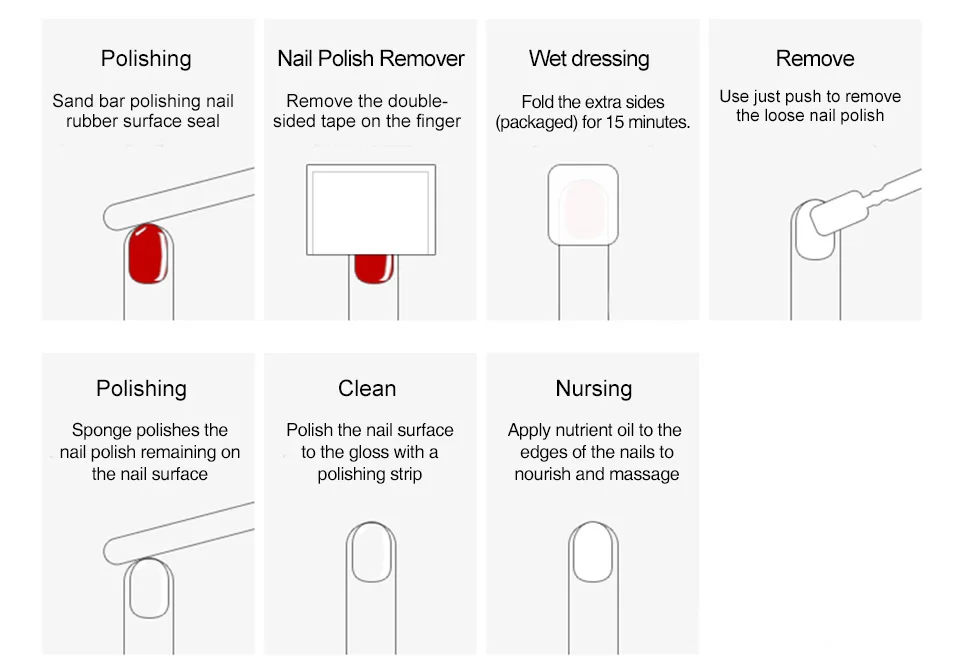 Polishing

Sand bar polishing nail rubber surface seal

Nail Polish Remover

Remove the double-sided tape on the finger

Wet dressing

Fold the extra sides (packaged) for 15 minutes.

Remove

Use just push to remove the loose nail polish

Polishing

Sponge polishes the nail polish remaining on the nail surface

Clean

Polish the nail surface to the gloss with a polishing strip

Nursing

Apply nutrient oil to the edges of the nails to nourish and massage