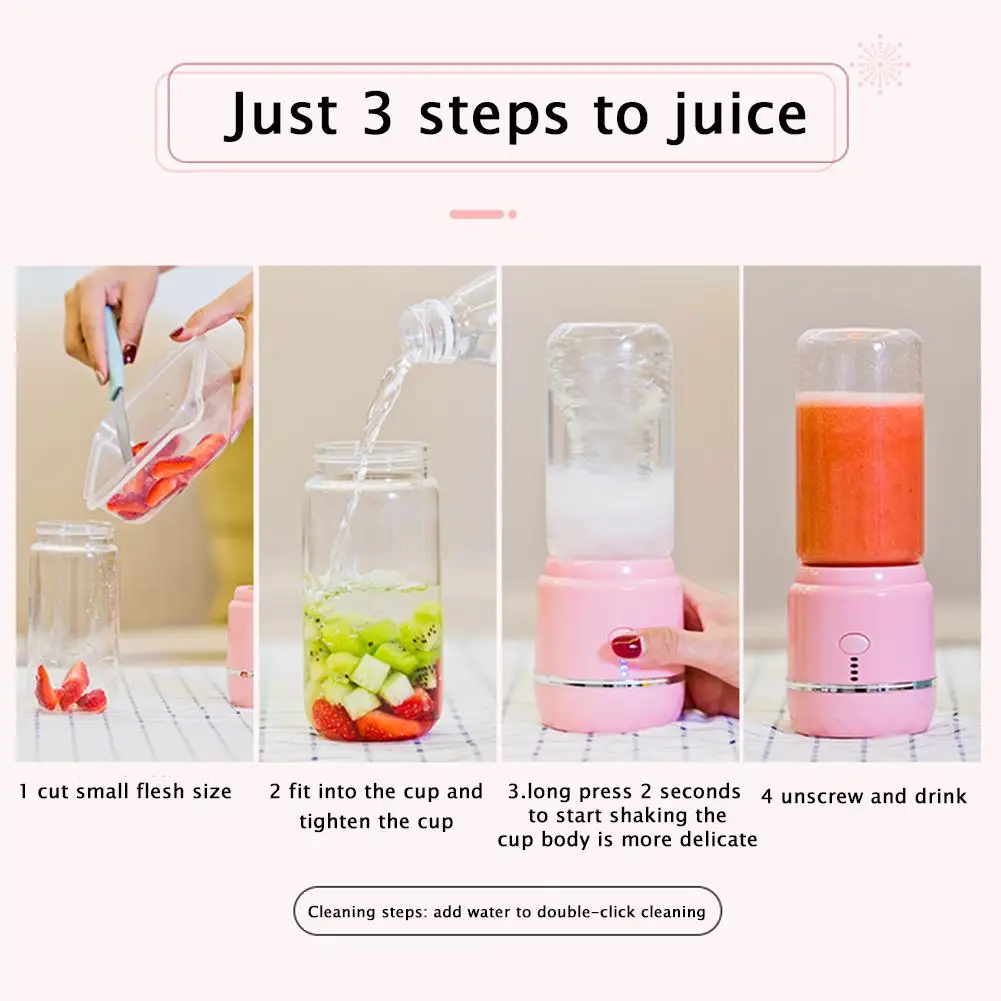 Just 3 steps to juice

1 cut small flesh size

2 fit into the cup and tighten the cup

3.long press 2 seconds to start shaking the cup body is more delicate

4 unscrew and drink

Cleaning steps: add water to double-click cleaning